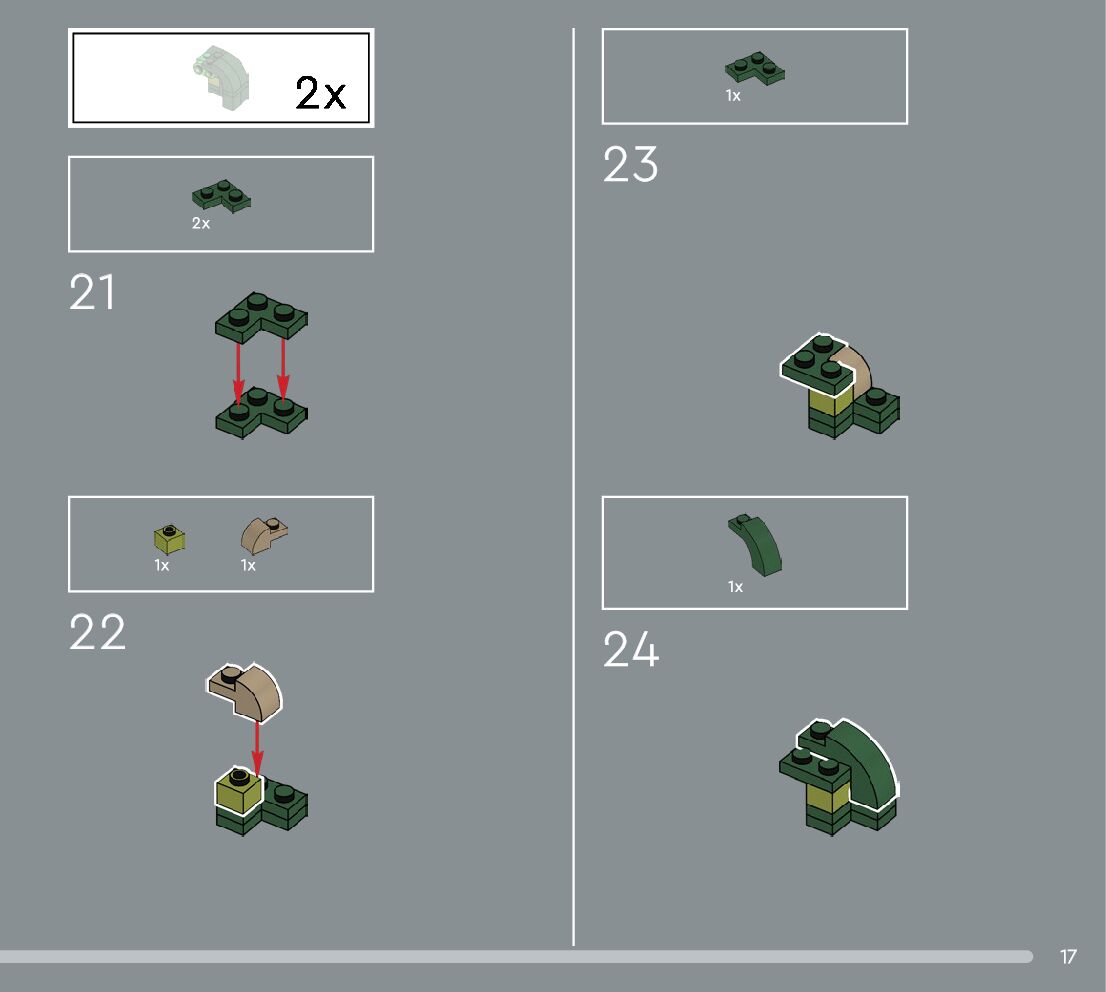 2x

2x

21

1x

1x

22

1x

23

1x

24

17