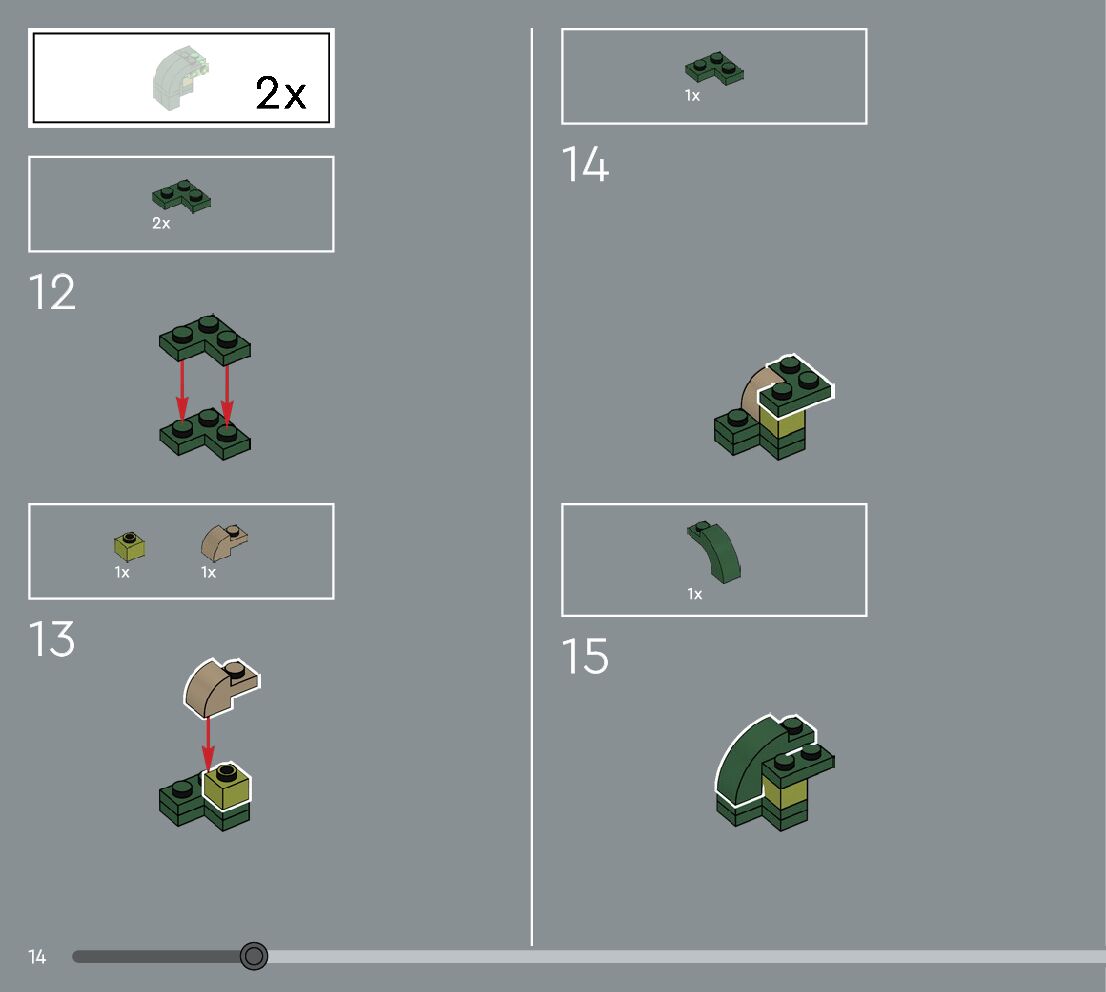 2x

2x

12

1x

1x

13

1x

14

1x

15

14