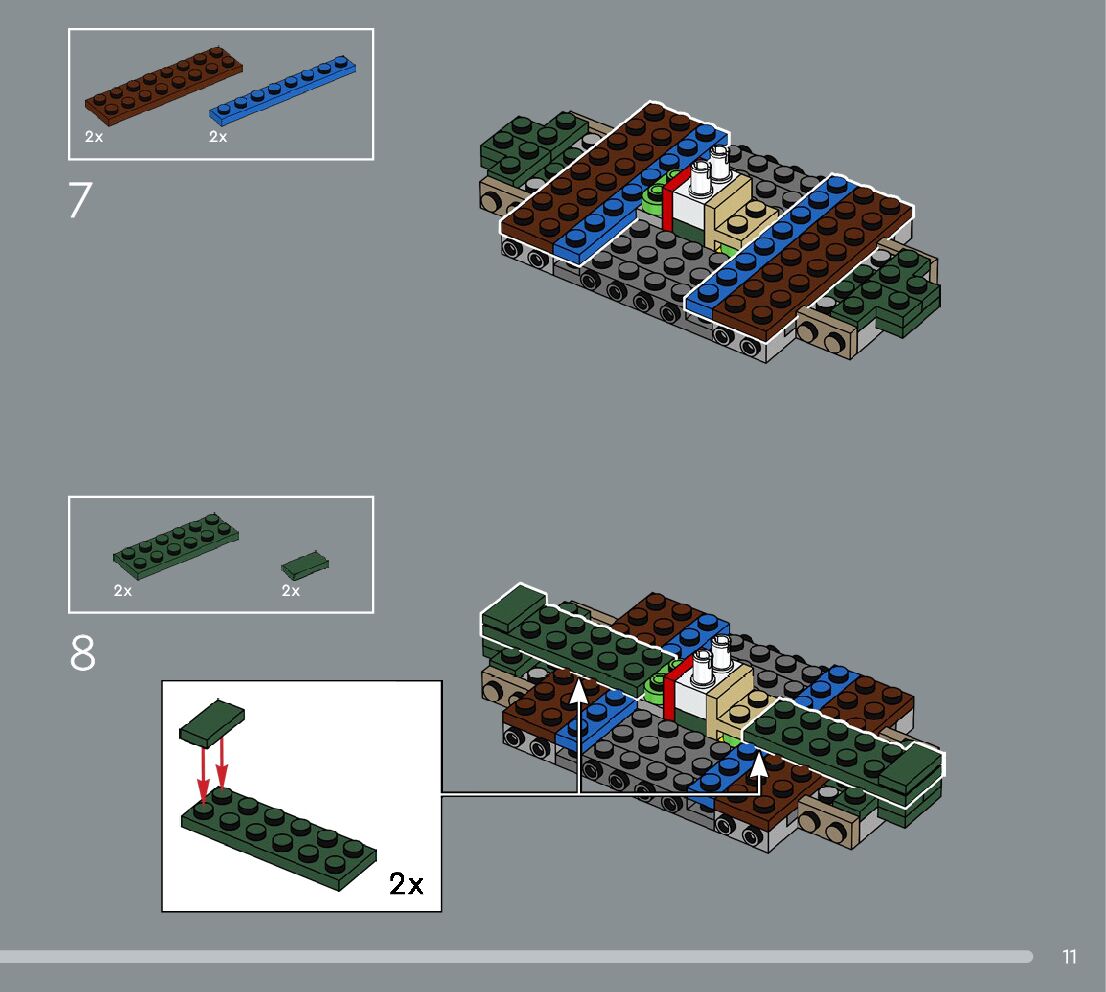 2x 2x

7

2x 2x

8

2x

11