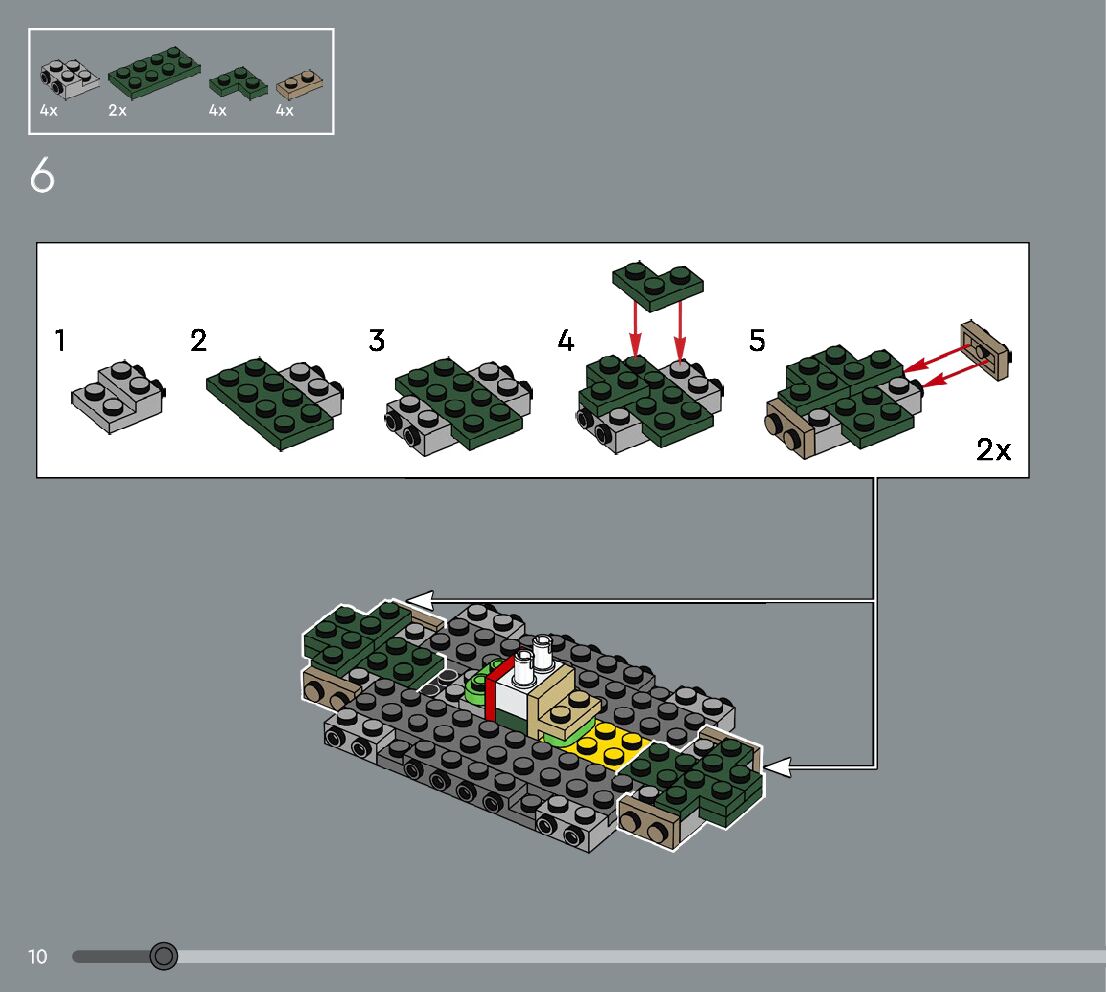 4x 2x 4x 4x

6

1 2 3 4 5

2x

10