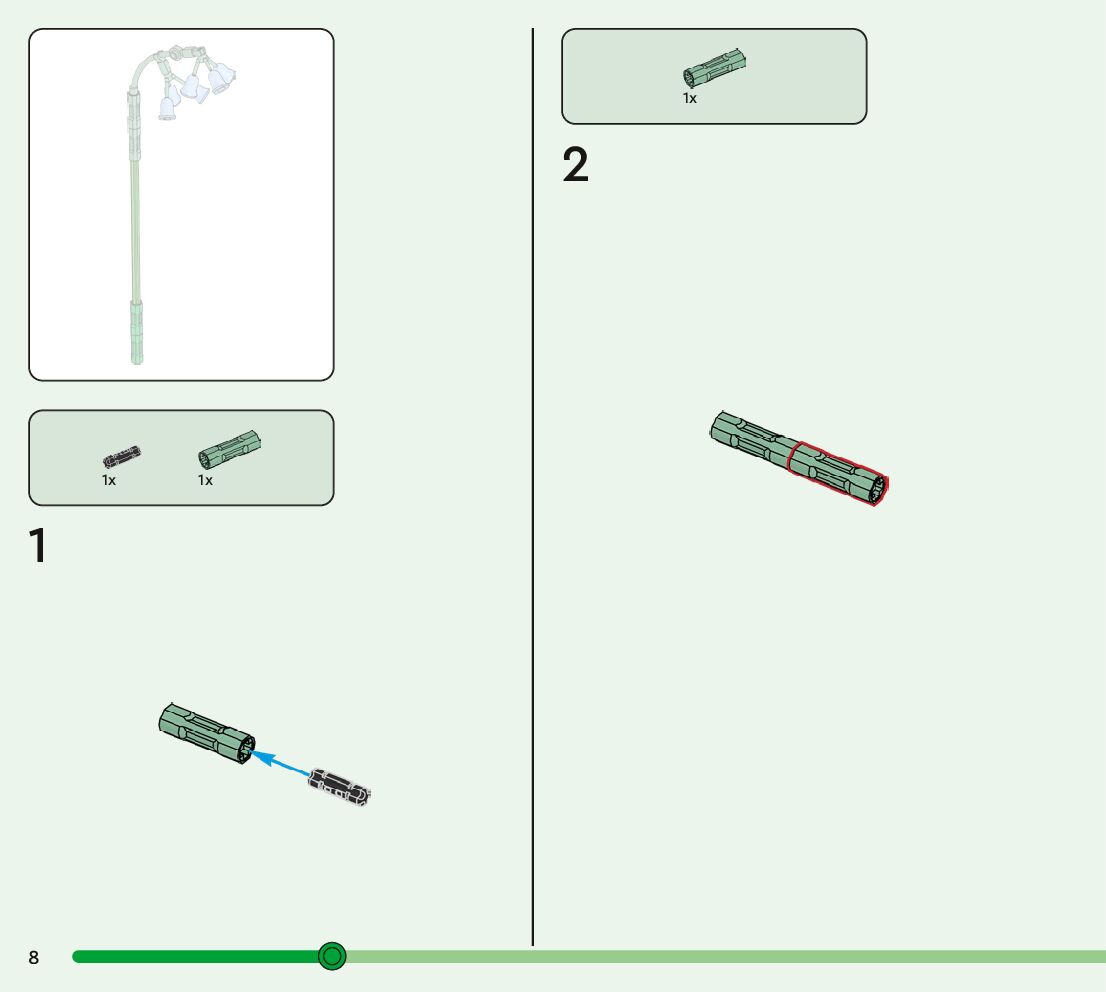 1x 1x

1

1x

2

8