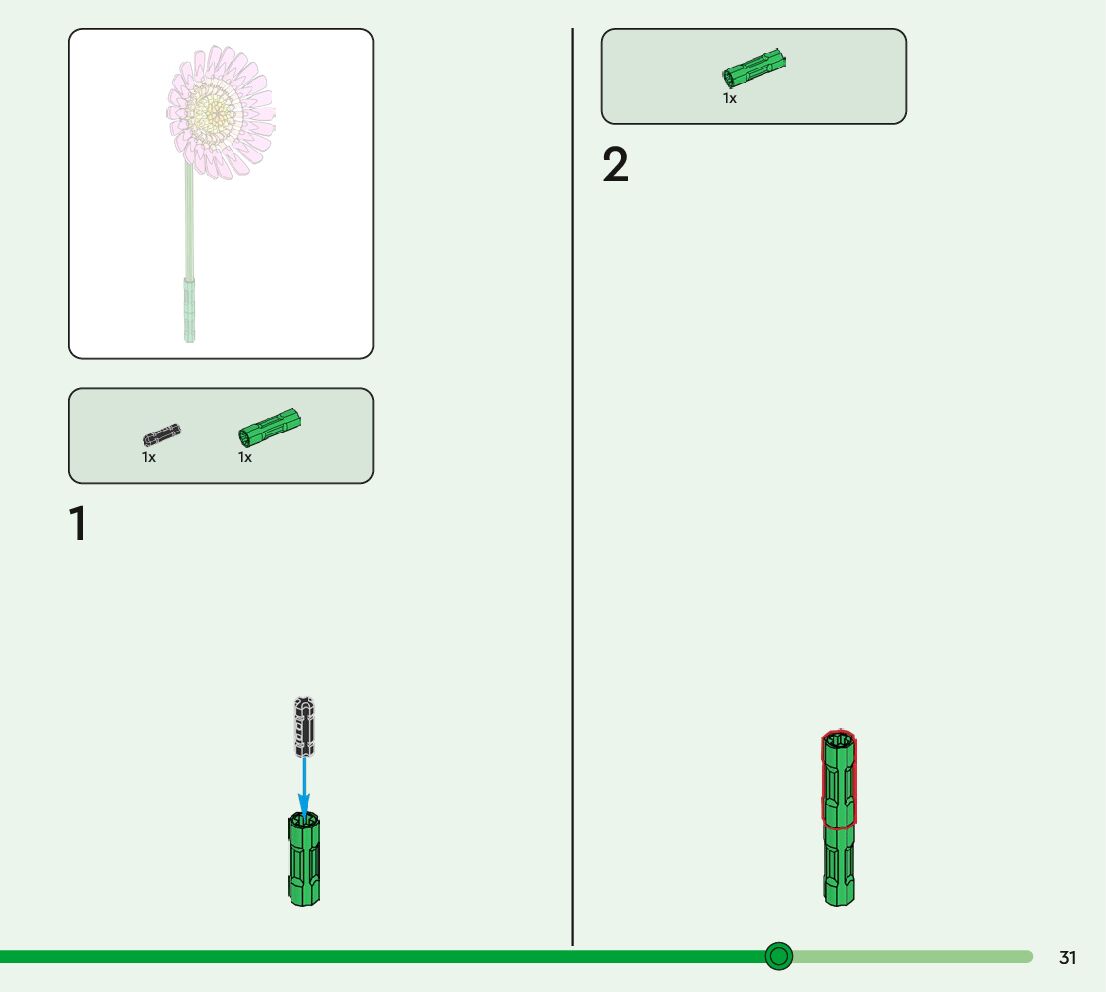 1x
1x

1

1x

2

31