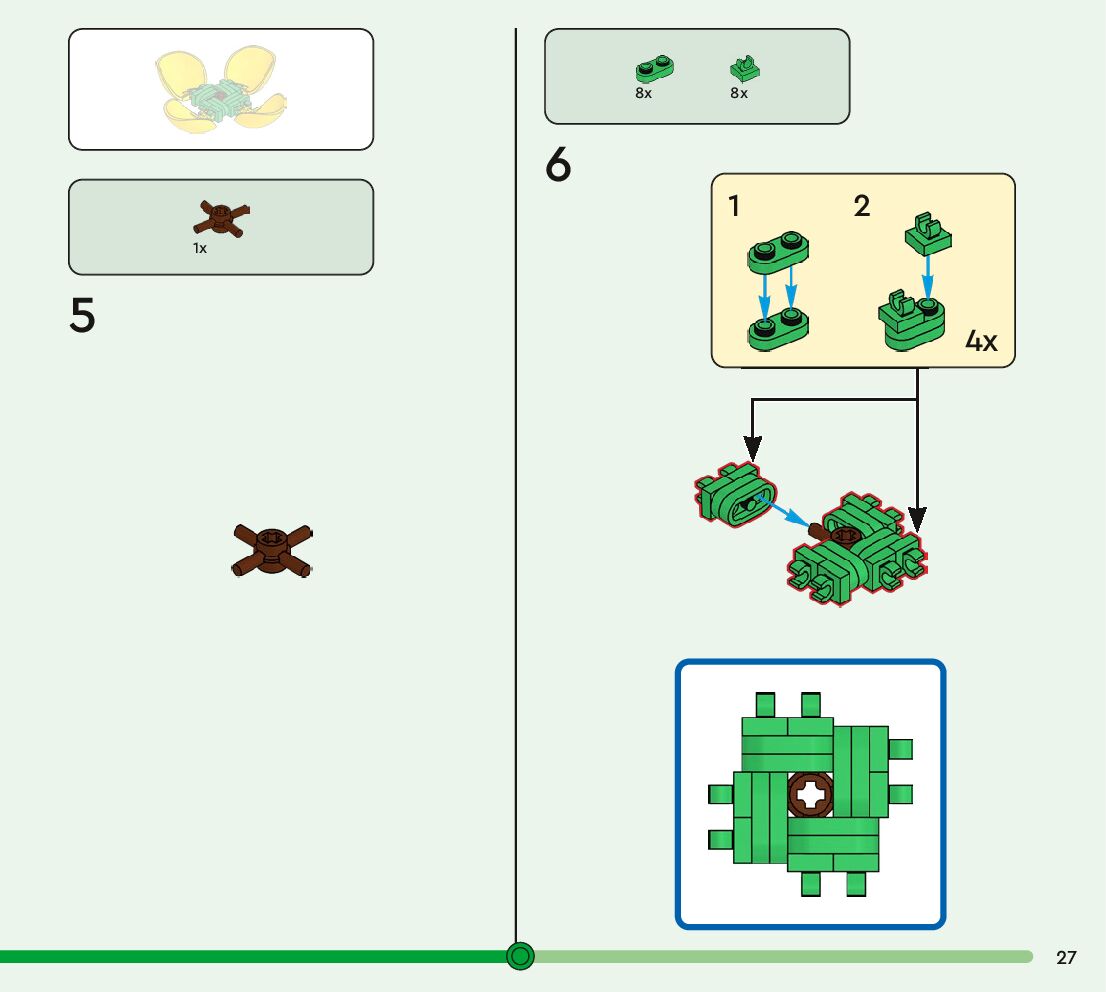 1x

5

8x 8x

6

1 2

4x

27