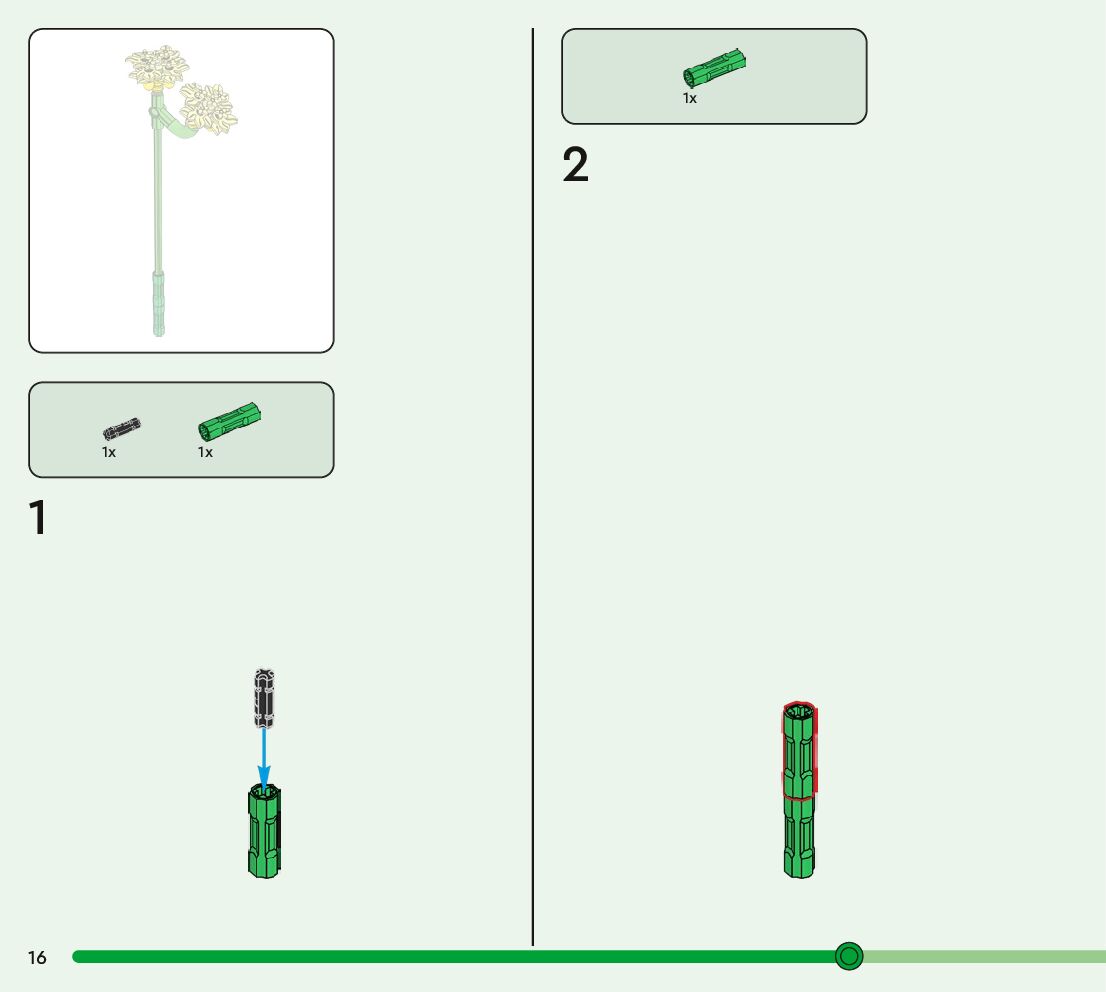 1x 1x

1

1x

2

16