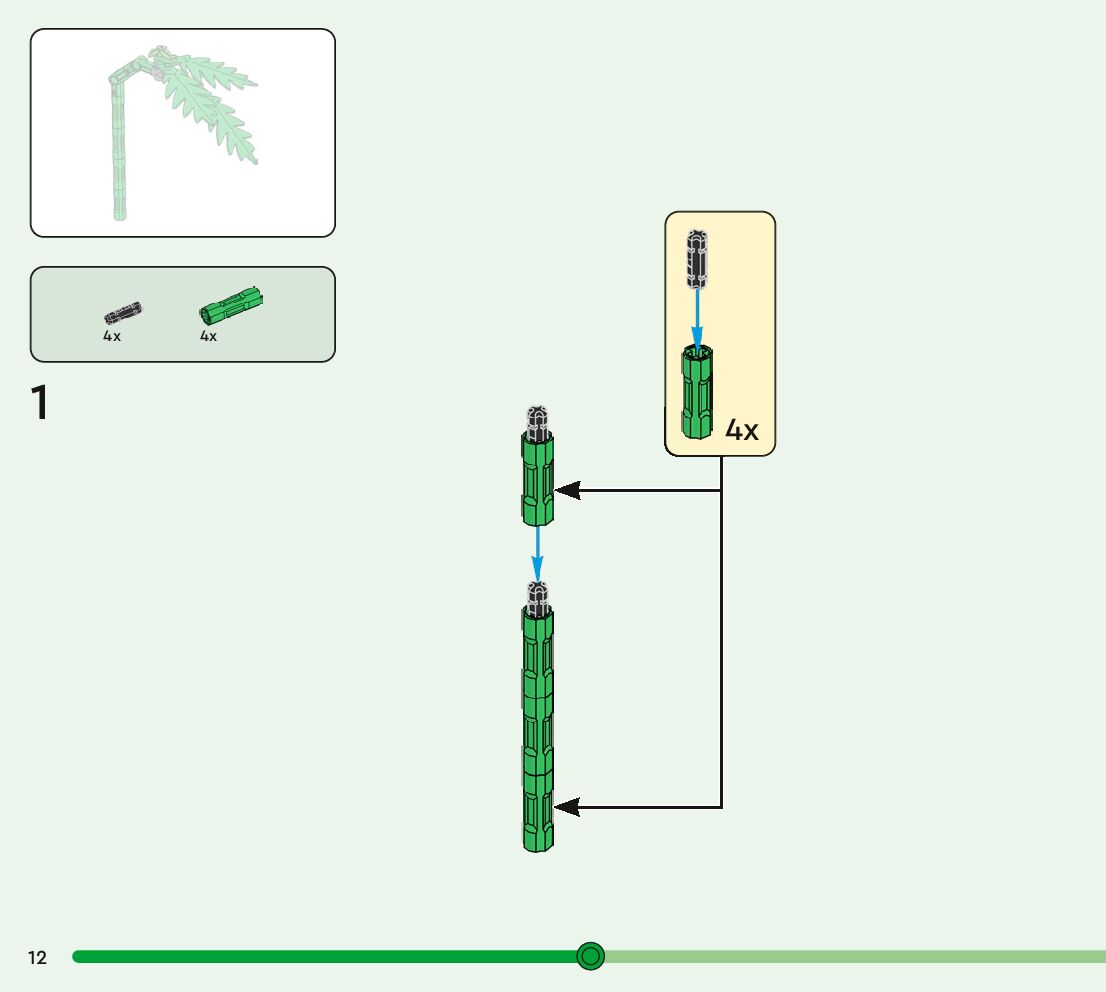 4x
4x

1

4x

12