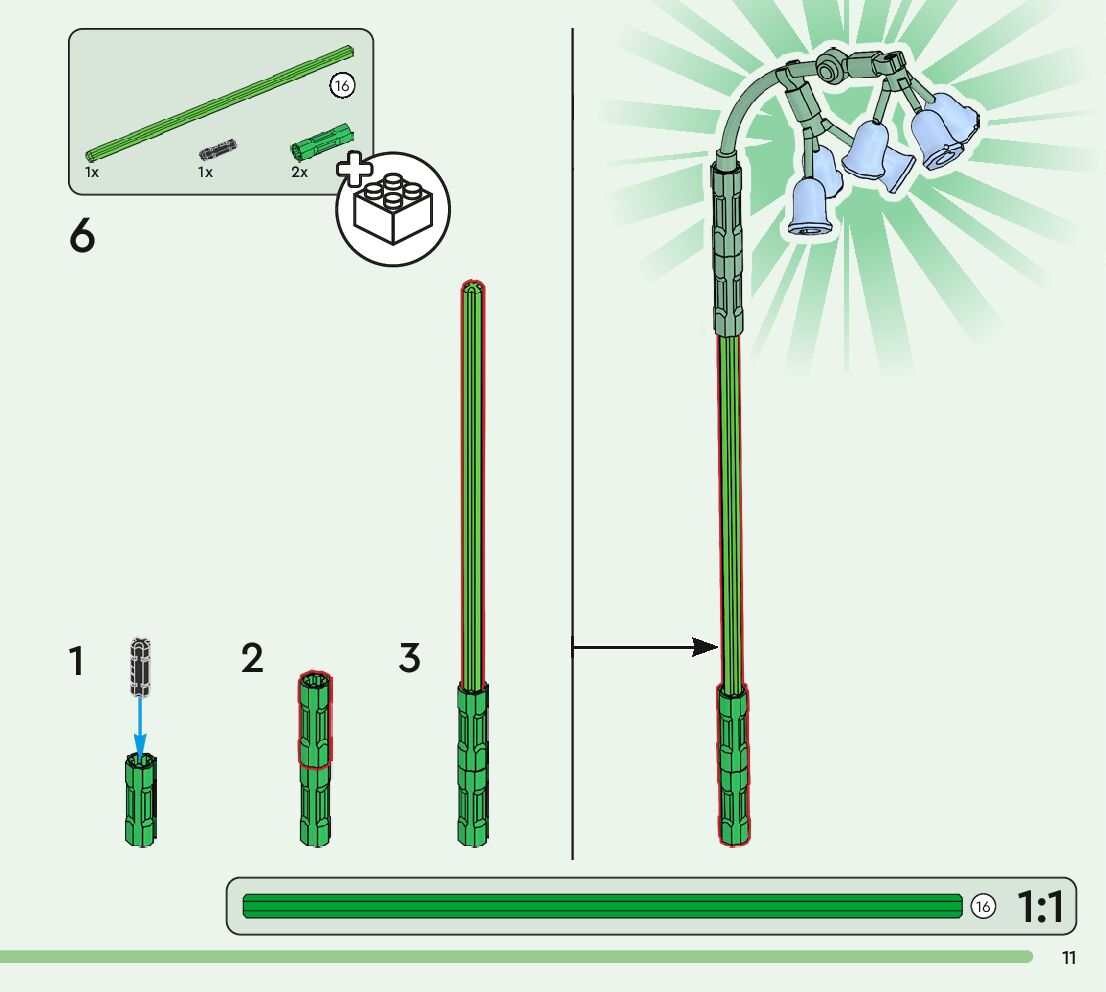 16
1x
1x
2x

6

1
2
3

16 1:1

11