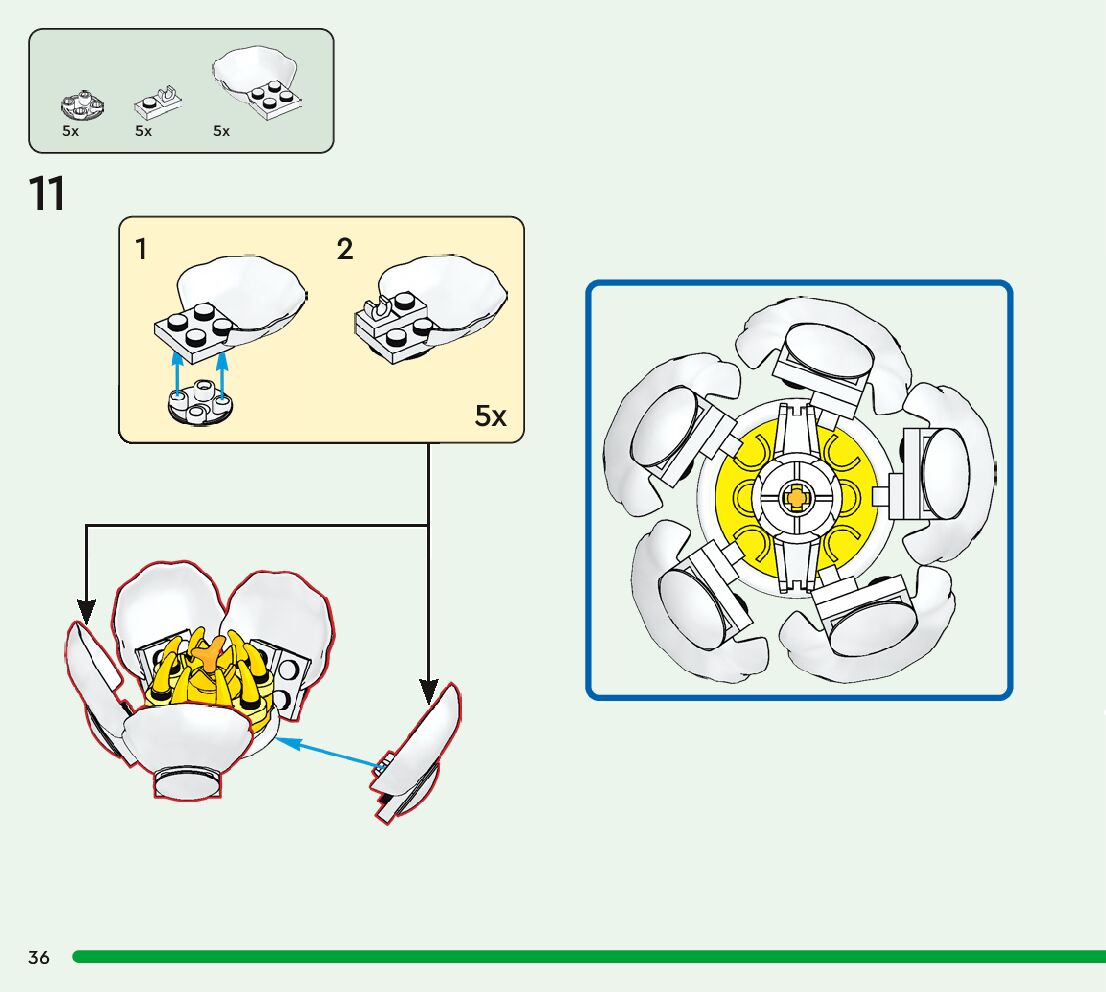 5x 5x 5x

11

1 2

5x

36