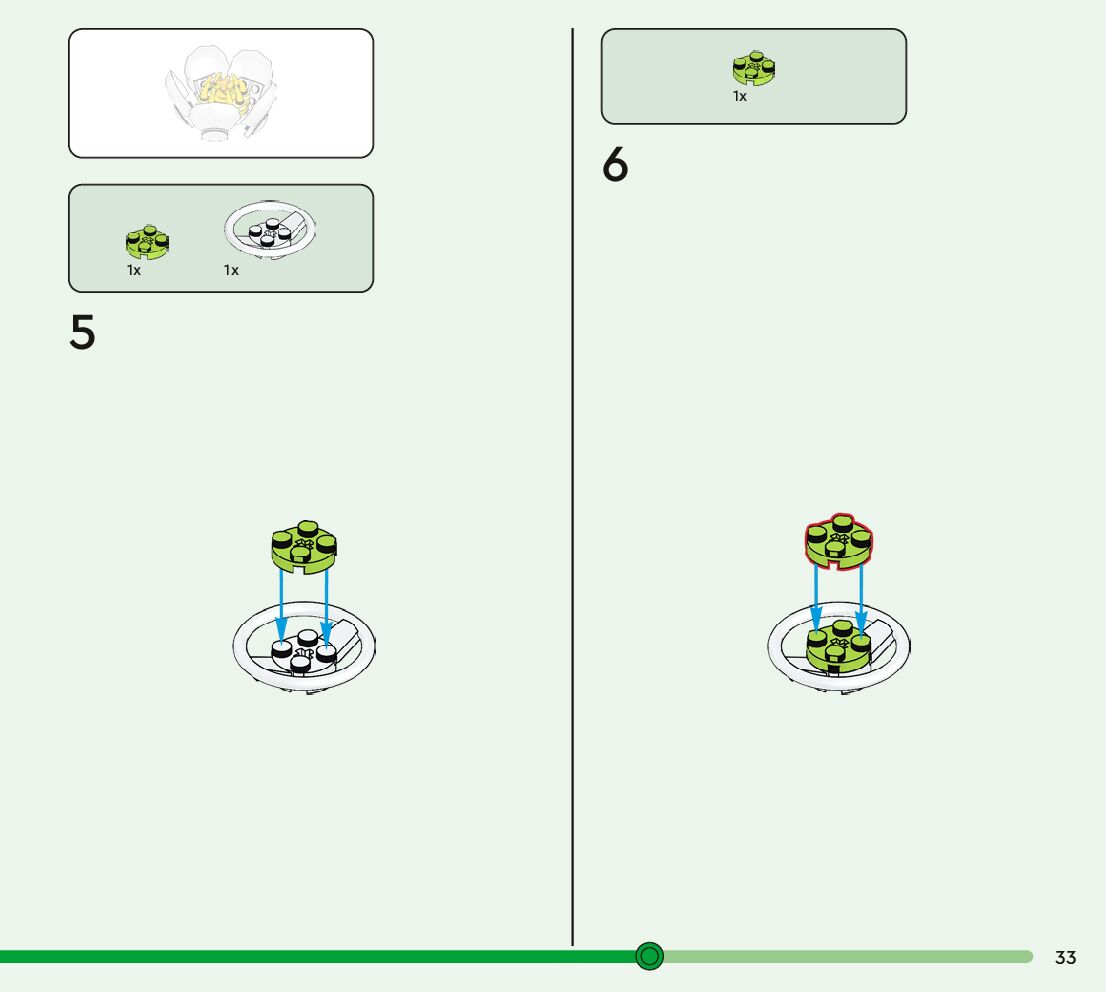 1x 1x

5

1x

6

33