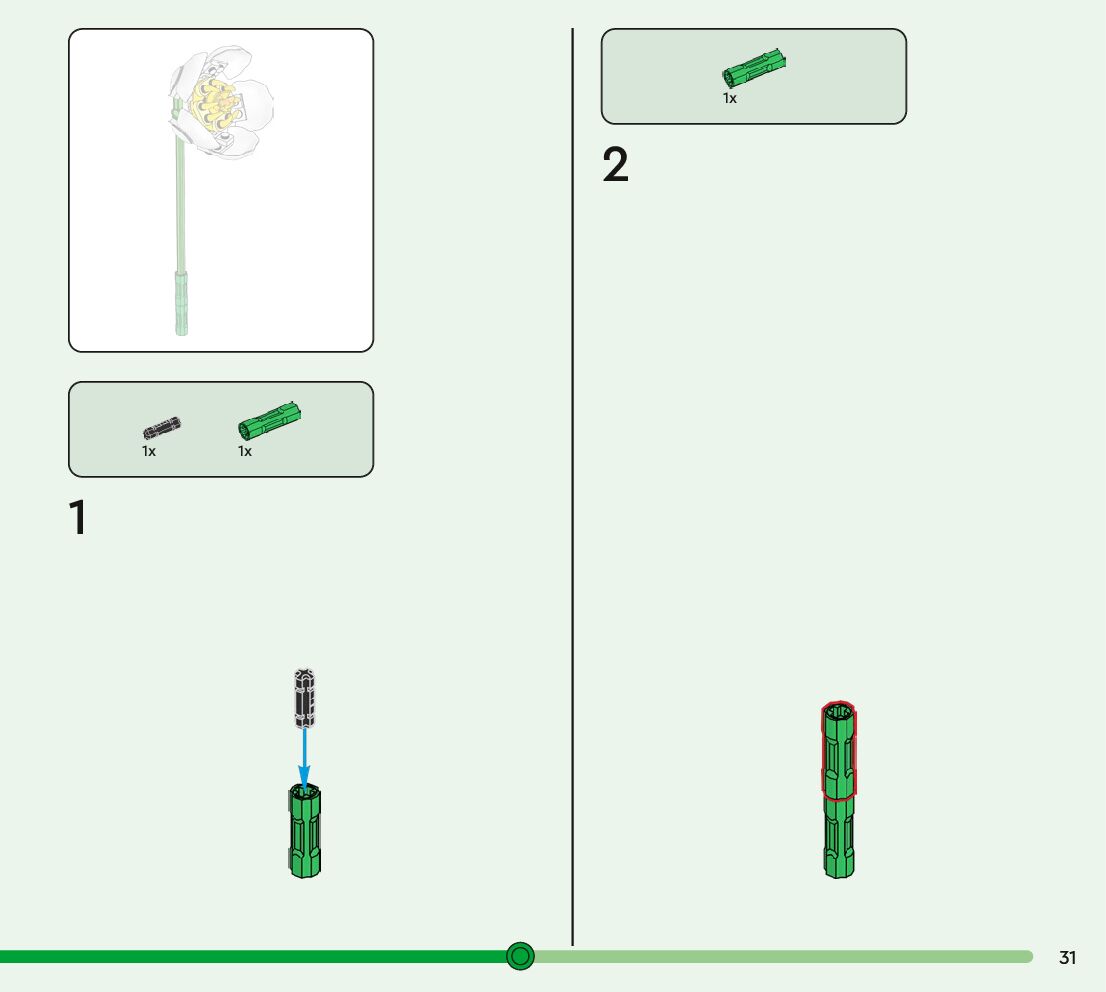 1x 1x

1

1x

2

31