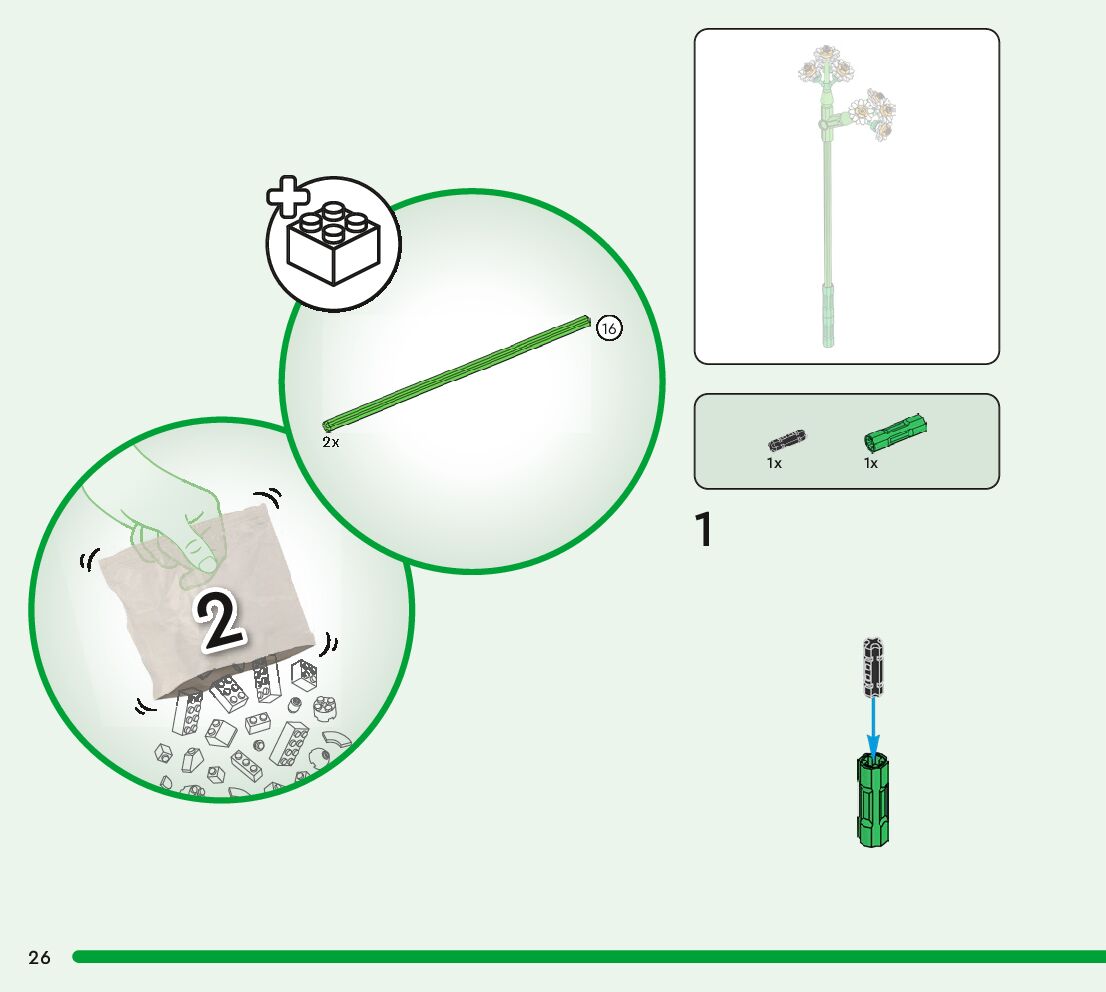 16

2x

2

1x

1x

1

26