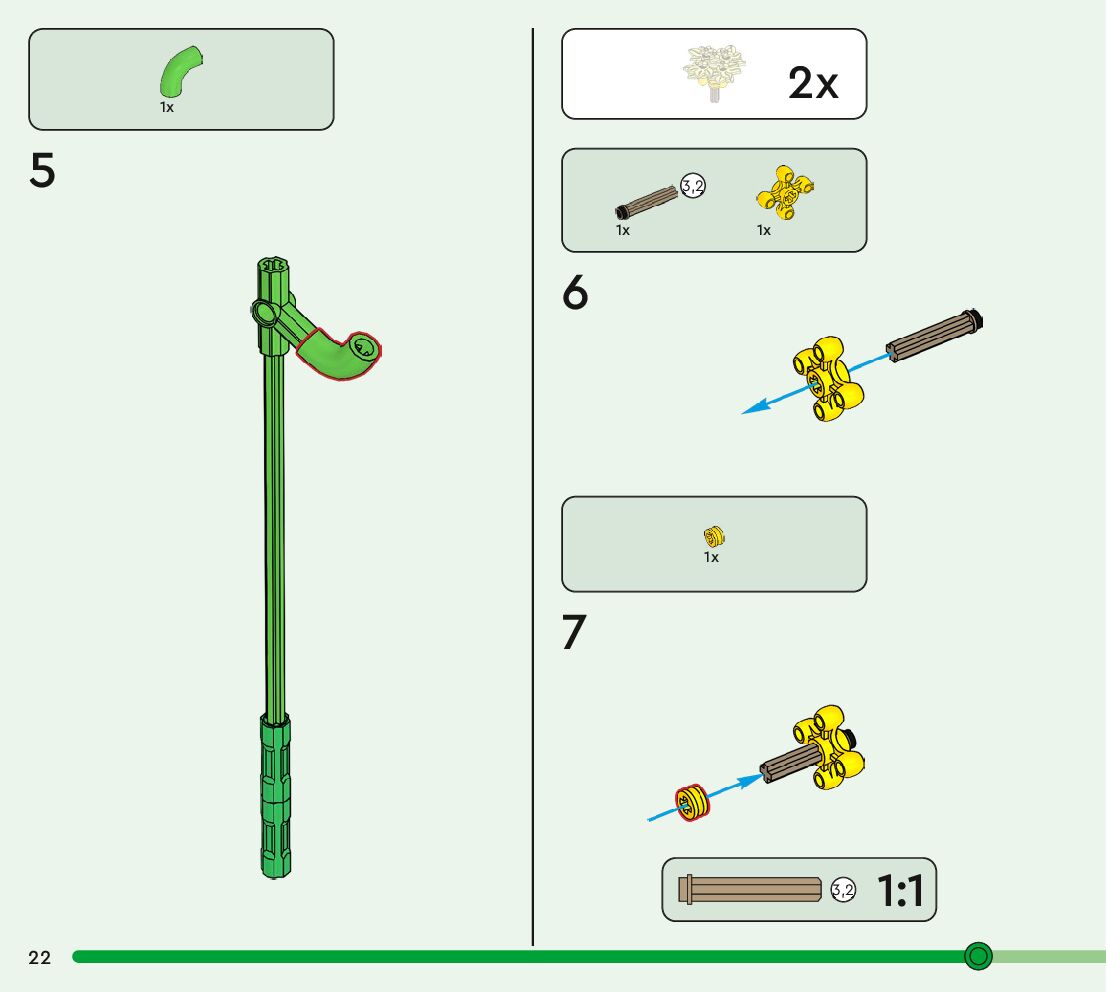 1x

5

2x

3,2

1x

1x

6

1x

7

3,2

1:1

22