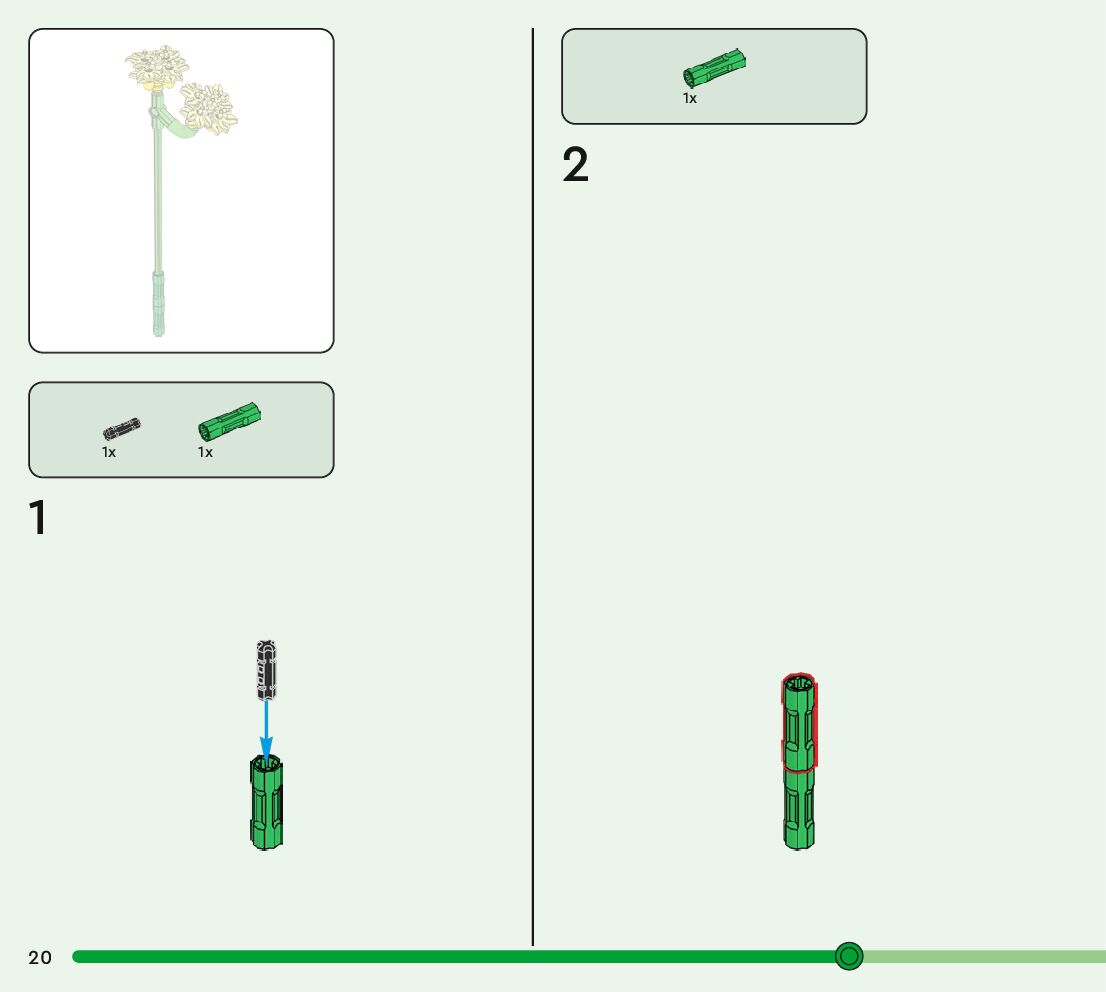 1x 1x

1

1x

2

20