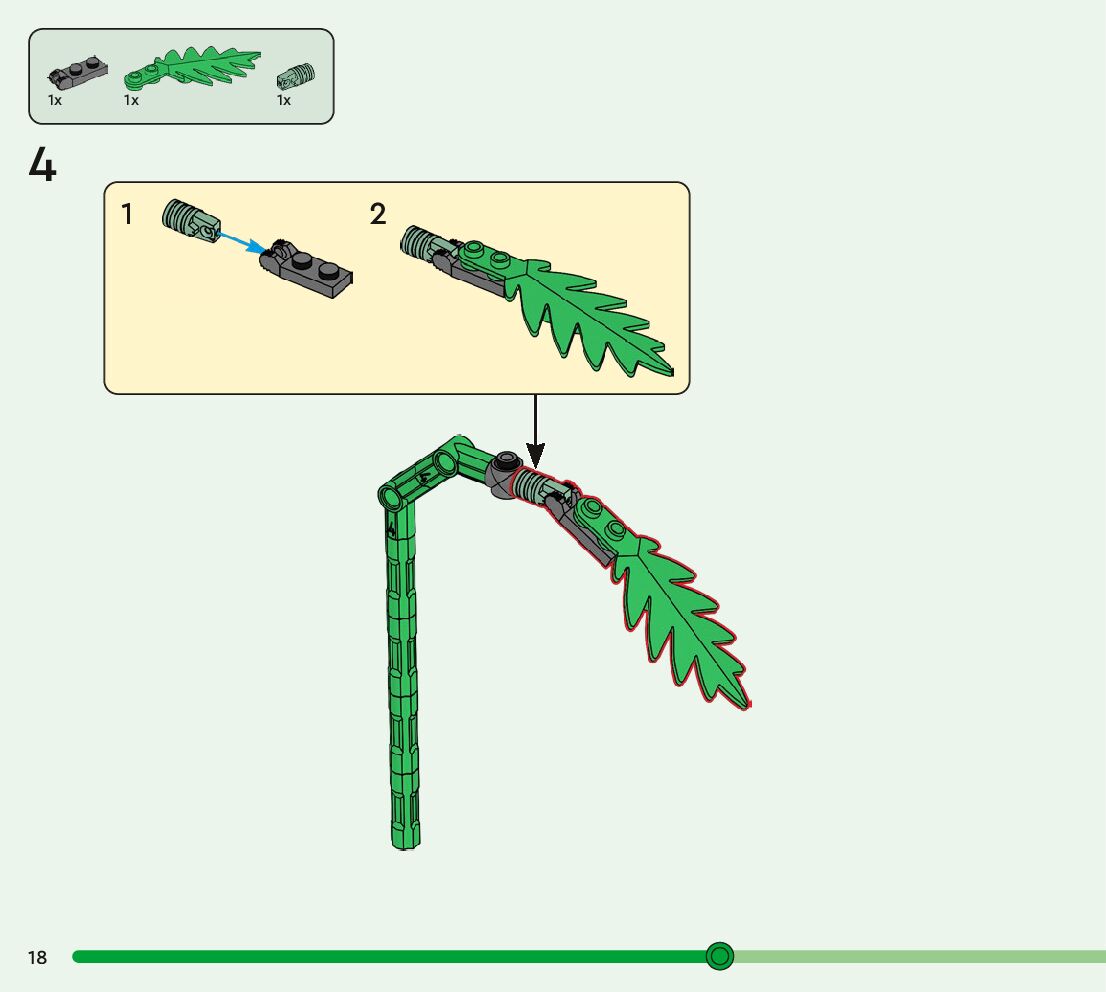 1x 1x 1x

4

1

2

18