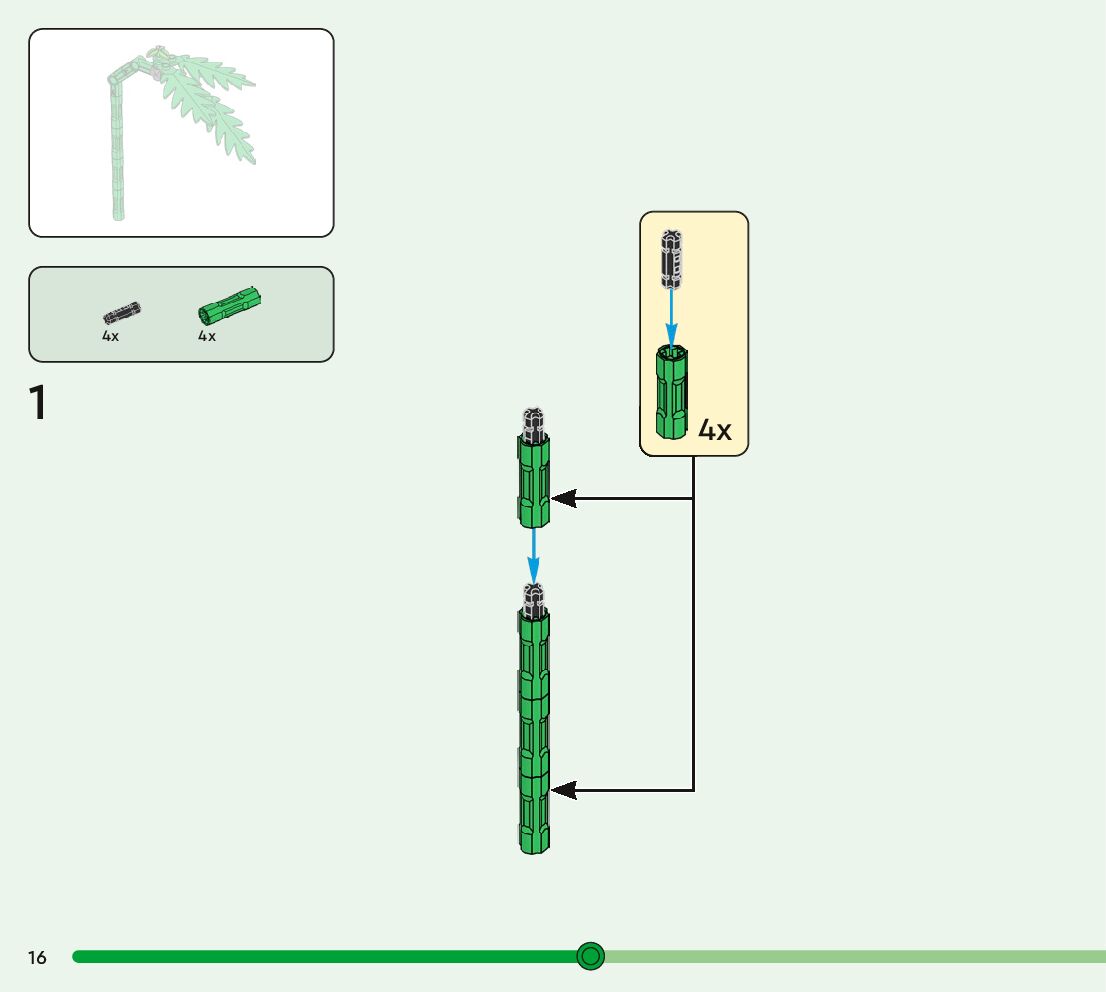 4x 4x

1

4x

16