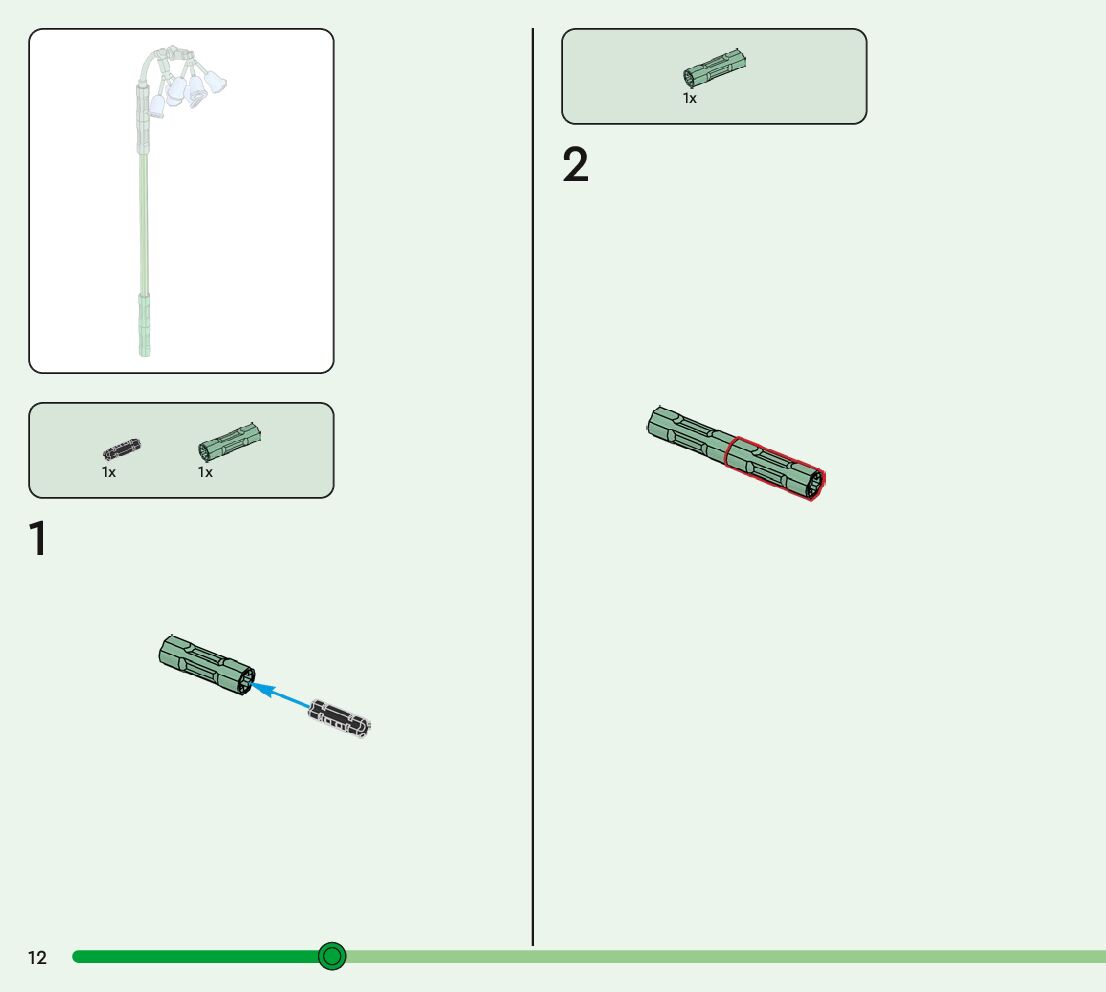 1x 1x

1

1x

2

12