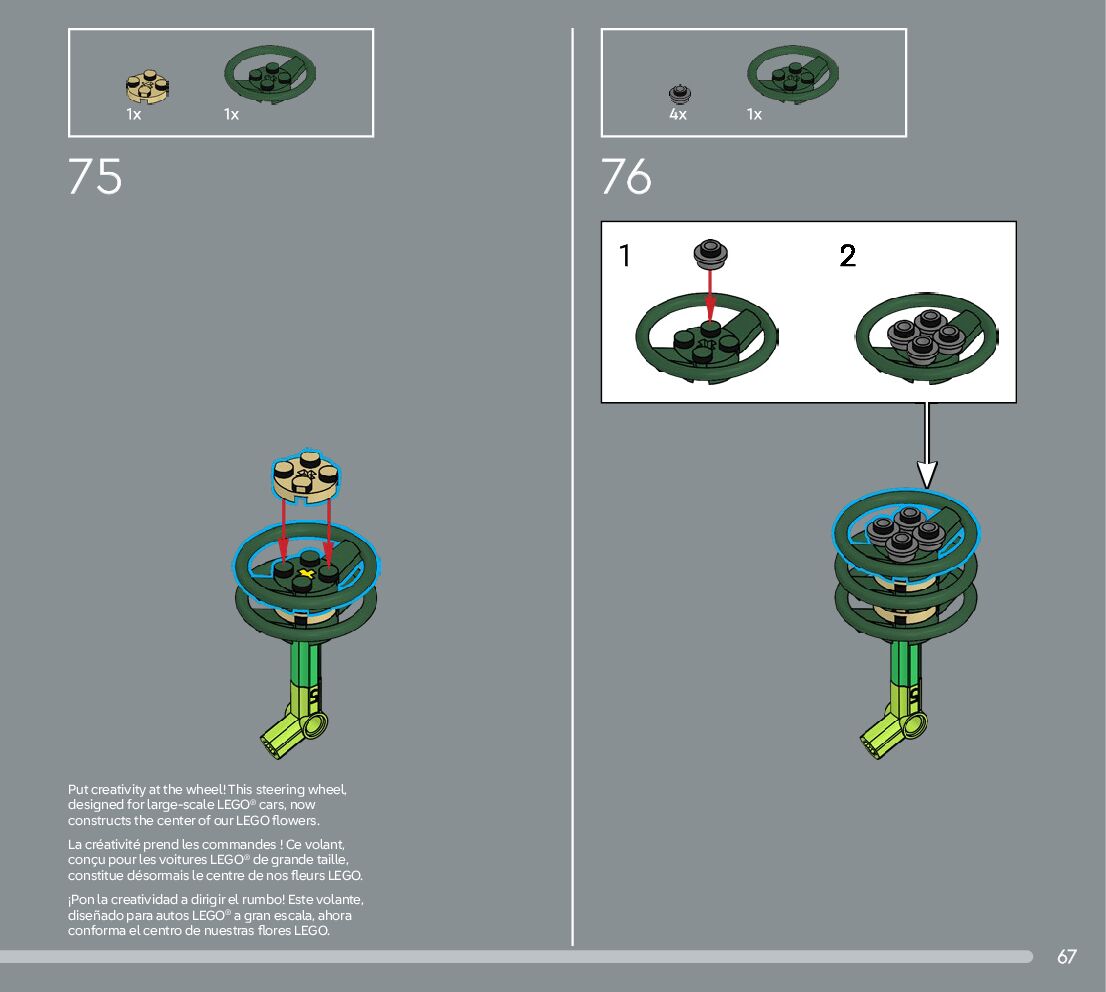 1x 1x

75

Put creativity at the wheel! This steering wheel, designed for large-scale LEGO® cars, now constructs the center of our LEGO flowers.

La créativité prend les commandes ! Ce volant, conçu pour les voitures LEGO® de grande taille, constitue désormais le centre de nos fleurs LEGO.

¡Pon la creatividad a dirigir el rumbo! Este volante, diseñado para autos LEGO® a gran escala, ahora conforma el centro de nuestras flores LEGO.

4x 1x

76

1

2

67