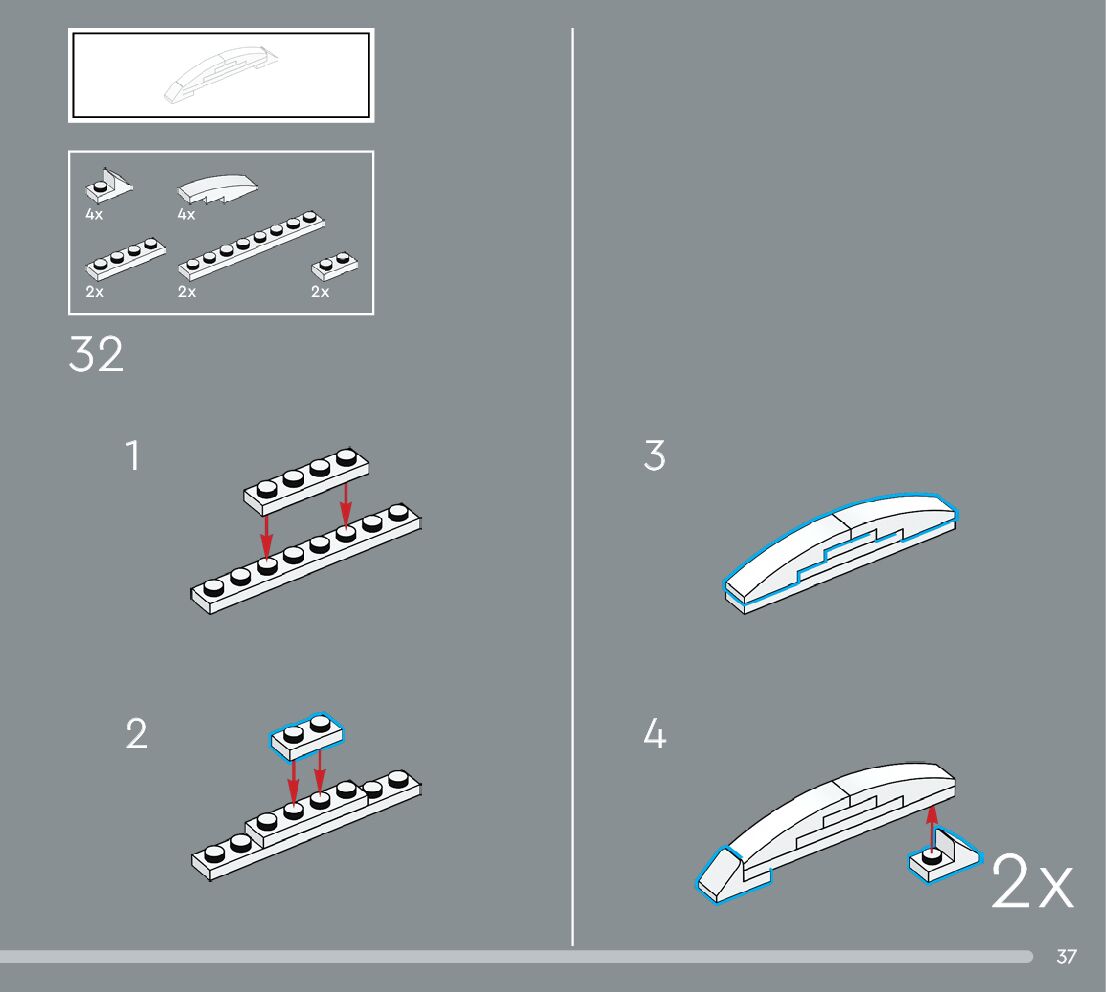 4x
4x
2x
2x
2x

32

1

2

3

4

2x

37