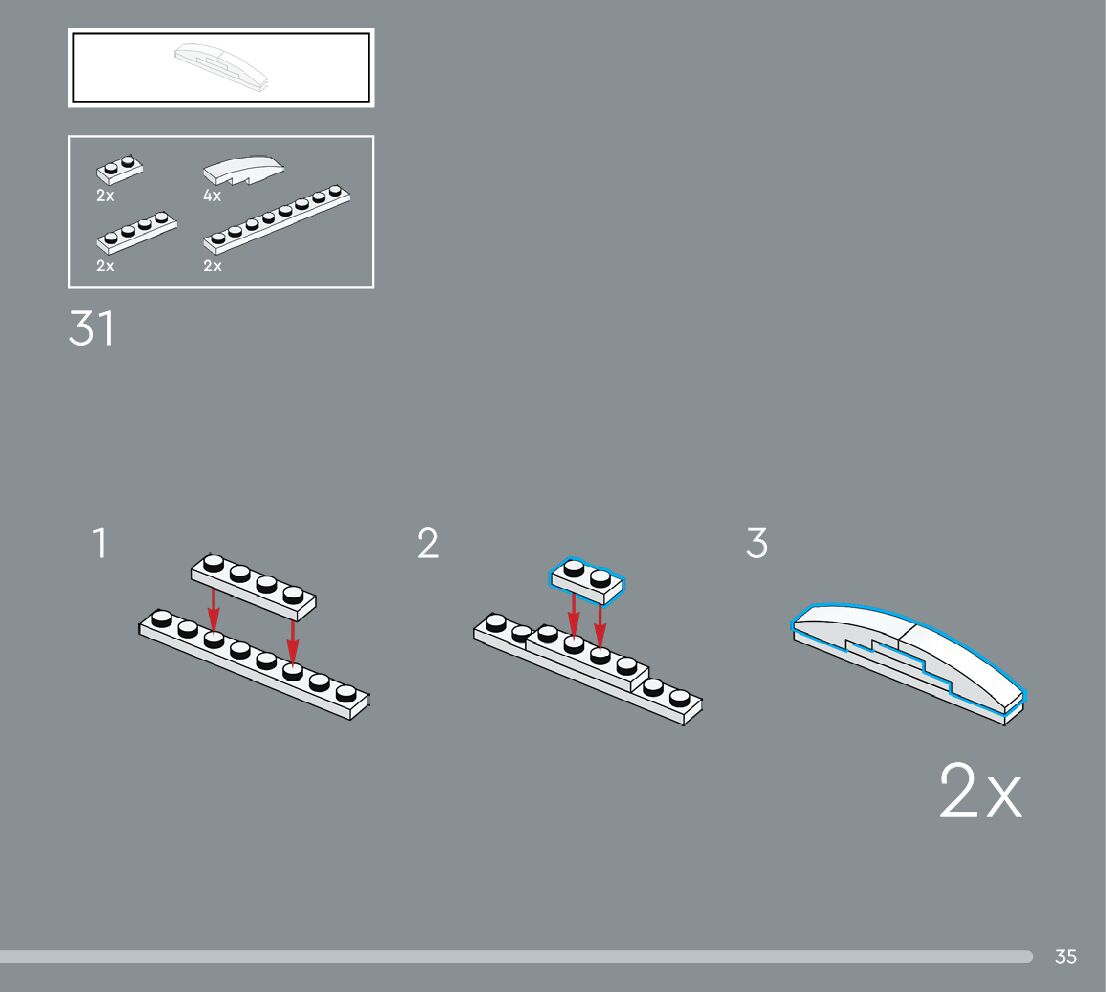 2x
4x
2x
2x

31

1

2

3

2x

35