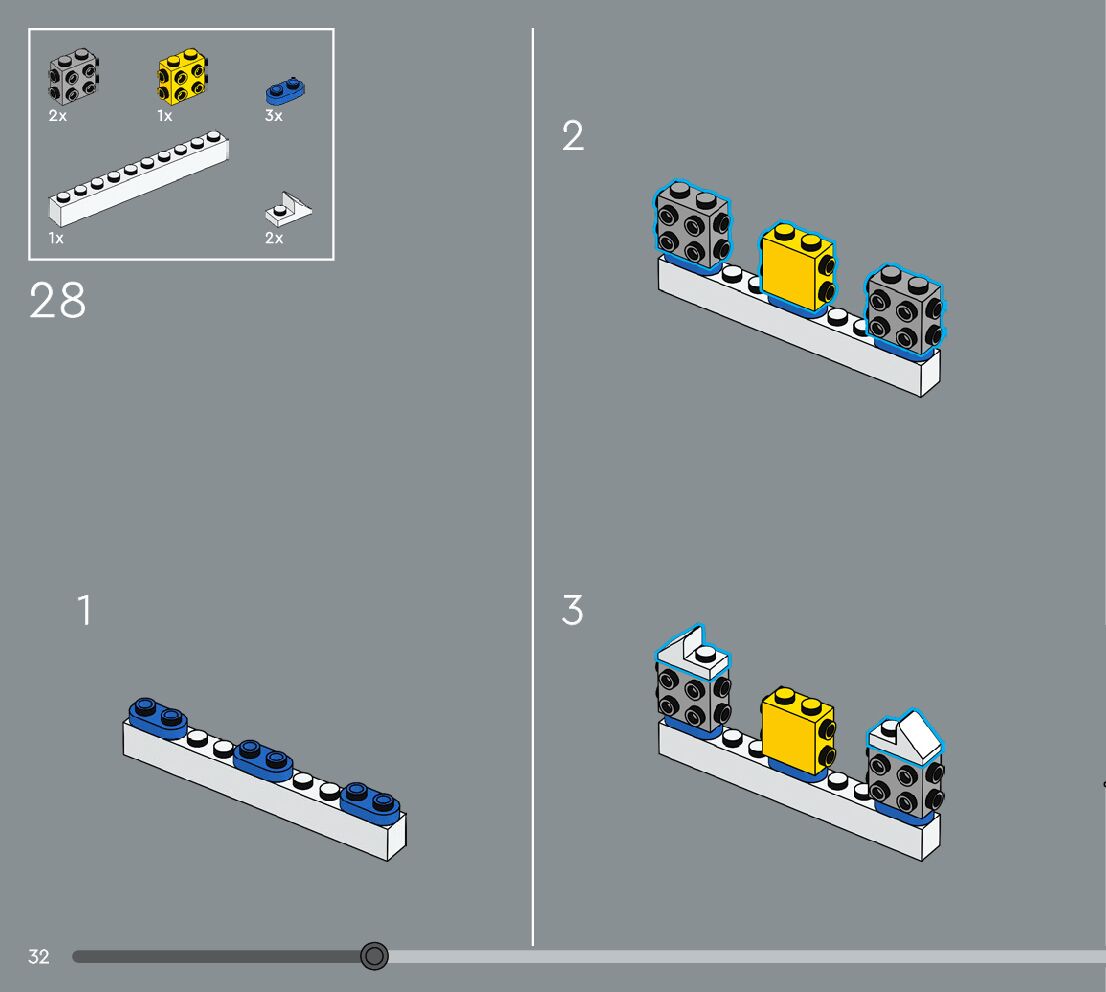 2x
1x
3x
1x
2x

28

1

2

3

32