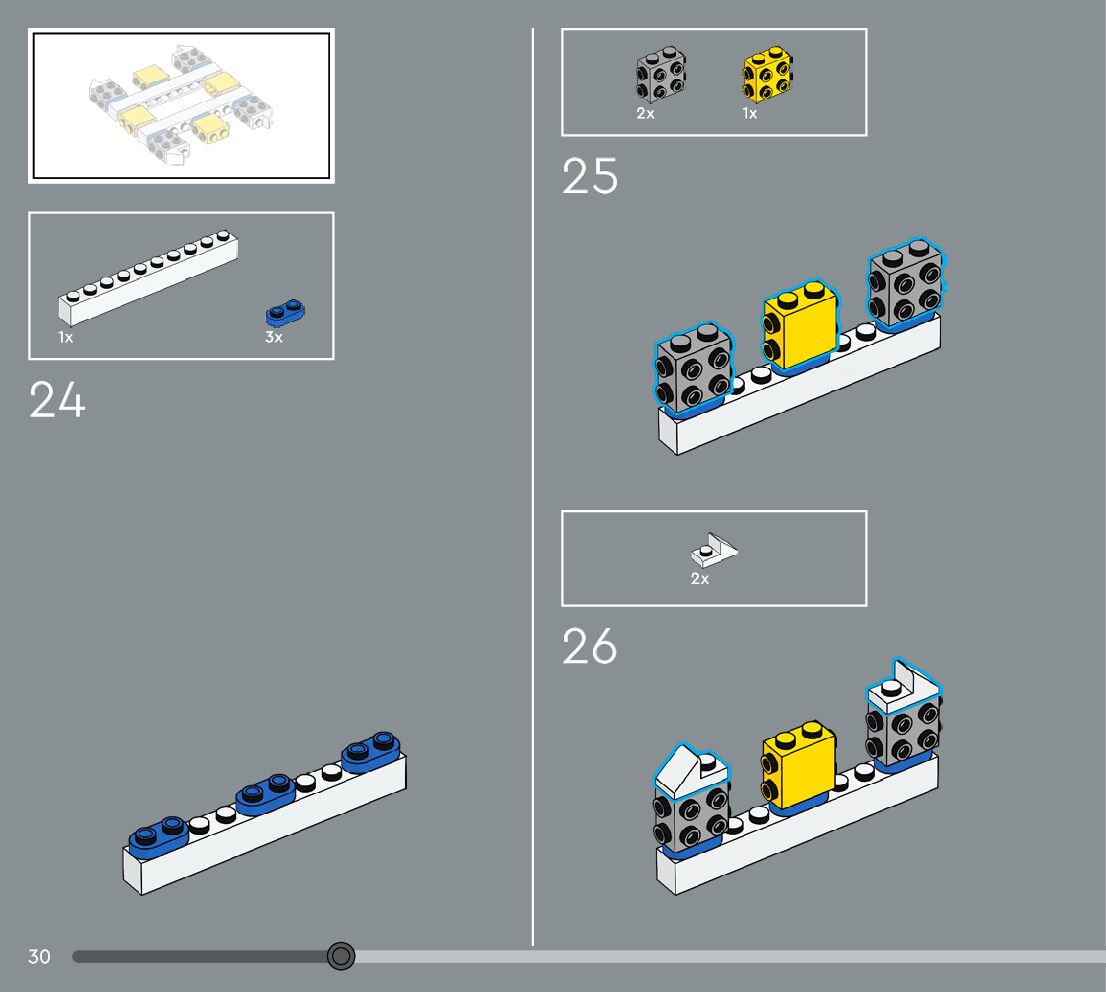 1x
3x
24

2x
1x
25

2x
26

30