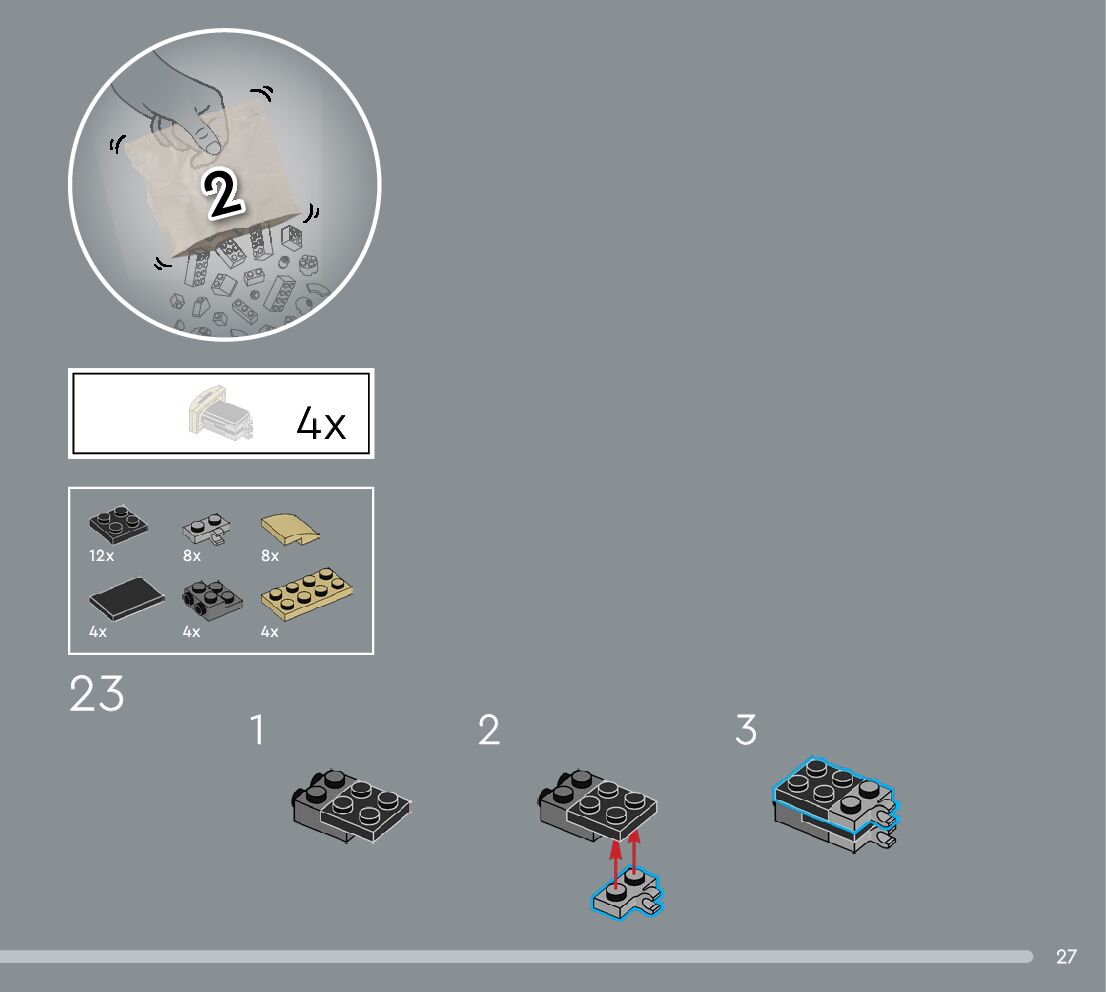 2

4x

12x 8x 8x
4x 4x 4x

23

1

2

3

27