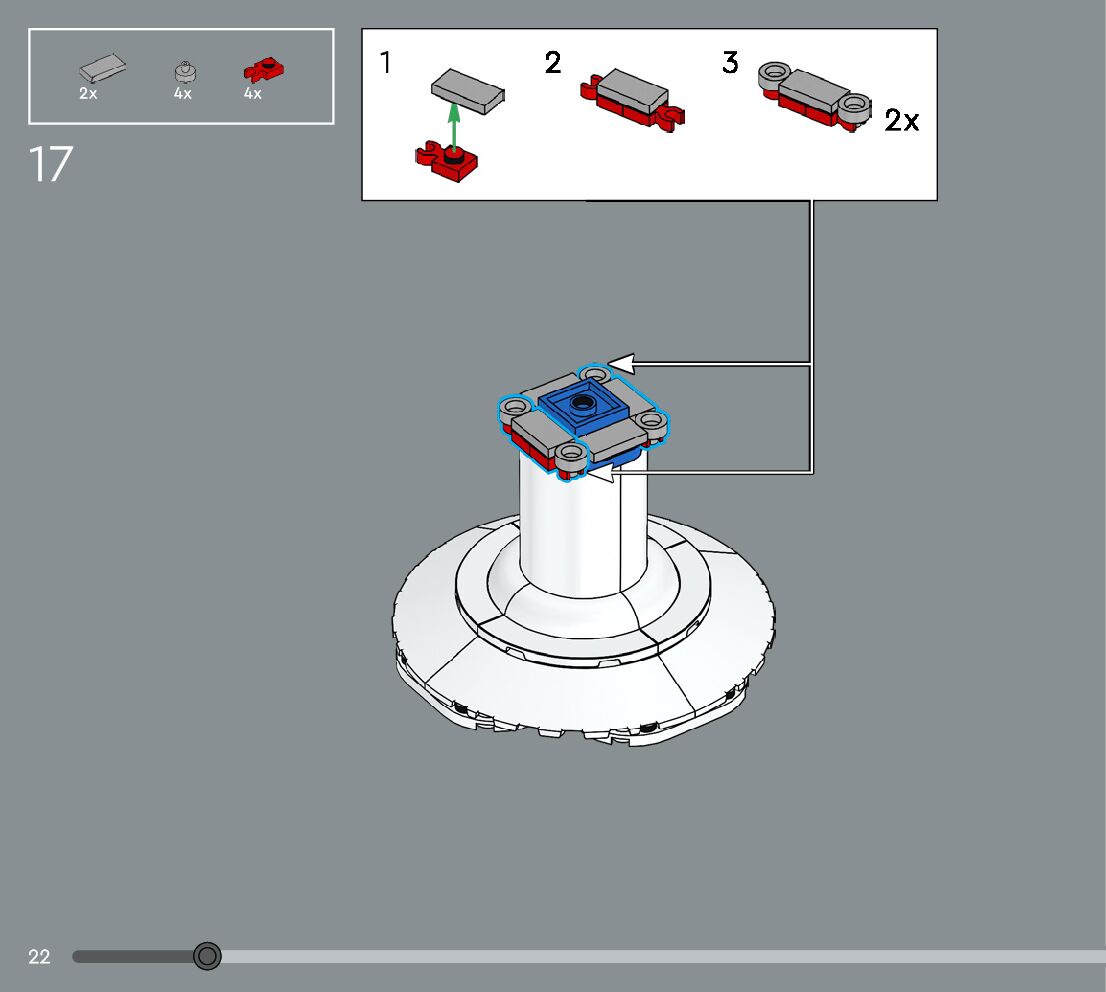 2x 4x 4x

17

1 2 3

2x

22