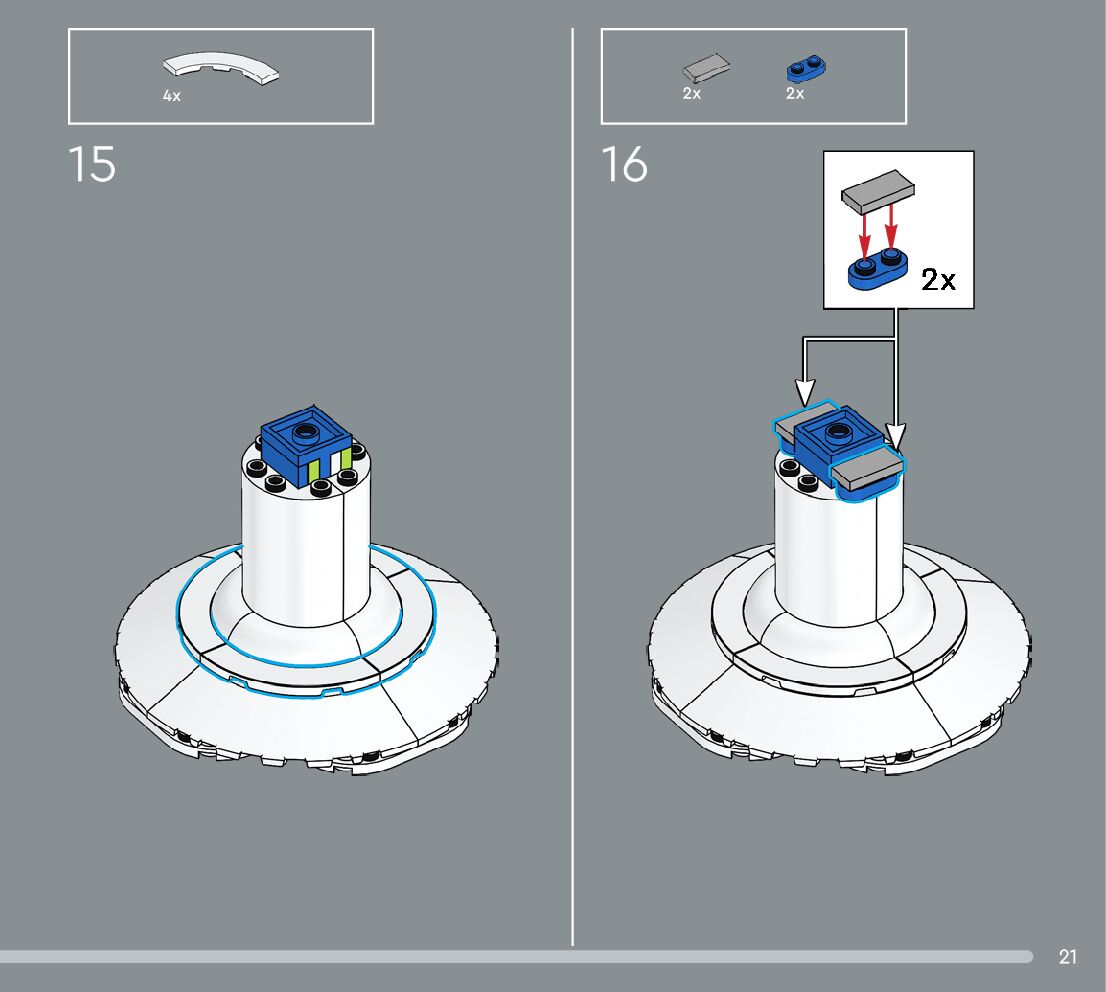 4x

15

2x 2x

16

2x

21