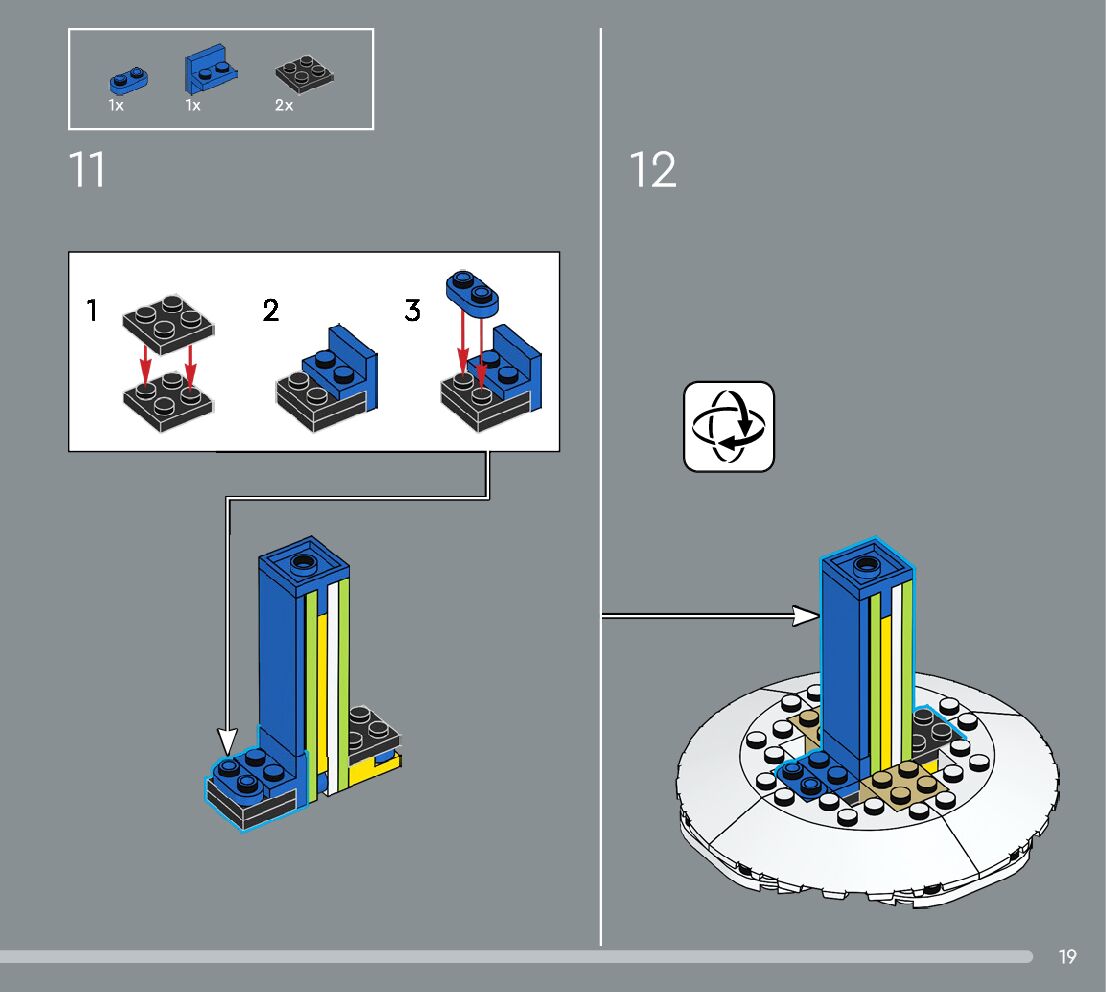 1x 1x 2x

11

1 2 3

12

19