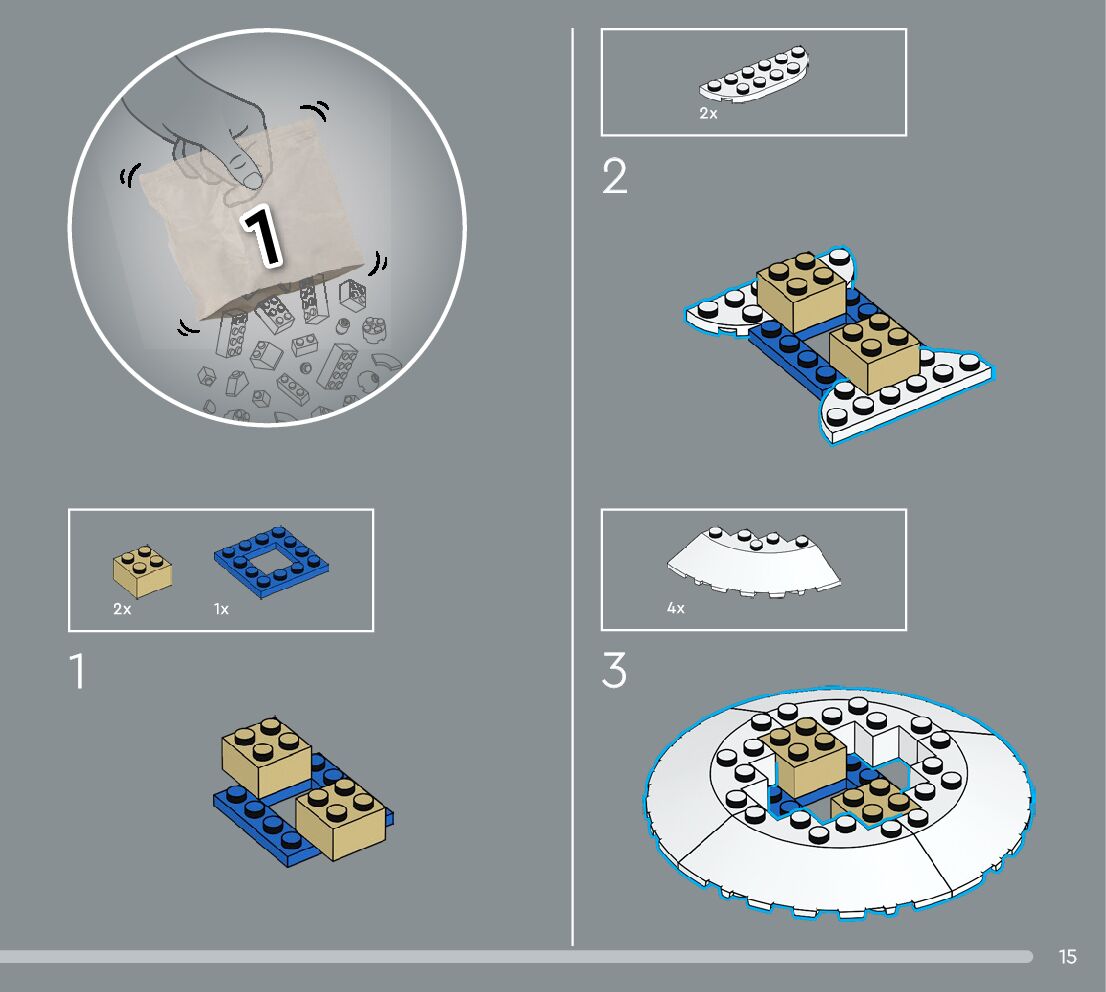 1

2x 1x

1

2x

2

4x

3

15