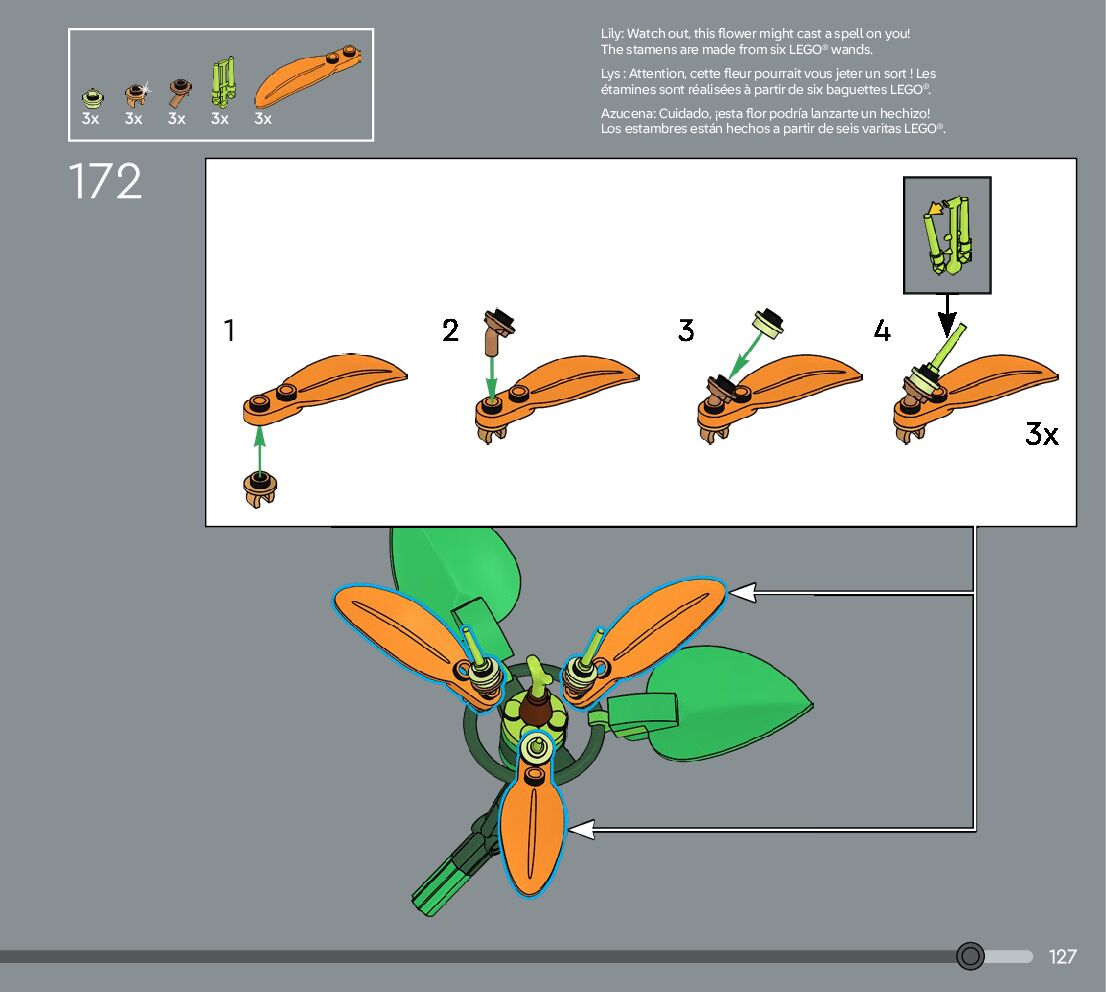 3x 3x 3x 3x 3x

Lily: Watch out, this flower might cast a spell on you! The stamens are made from six LEGO® wands.

Lys : Attention, cette fleur pourrait vous jeter un sort ! Les étamines sont réalisées à partir de six baguettes LEGO®.

Azucena: Cuidado, ¡esta flor podría lanzarte un hechizo! Los estambres están hechos a partir de seis varitas LEGO®.

172

1

2

3

4

3x

127