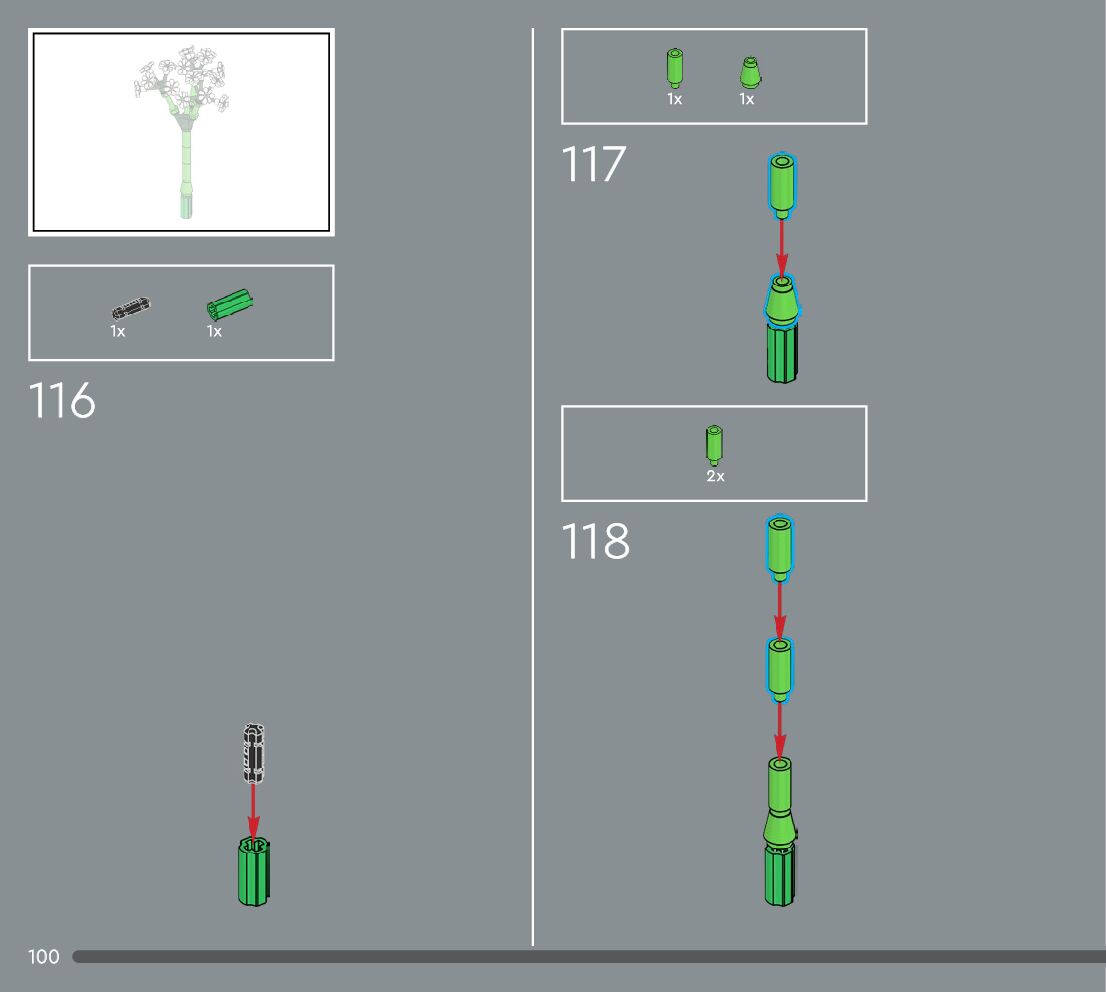 1x 1x

116

1x 1x

117

2x

118

100