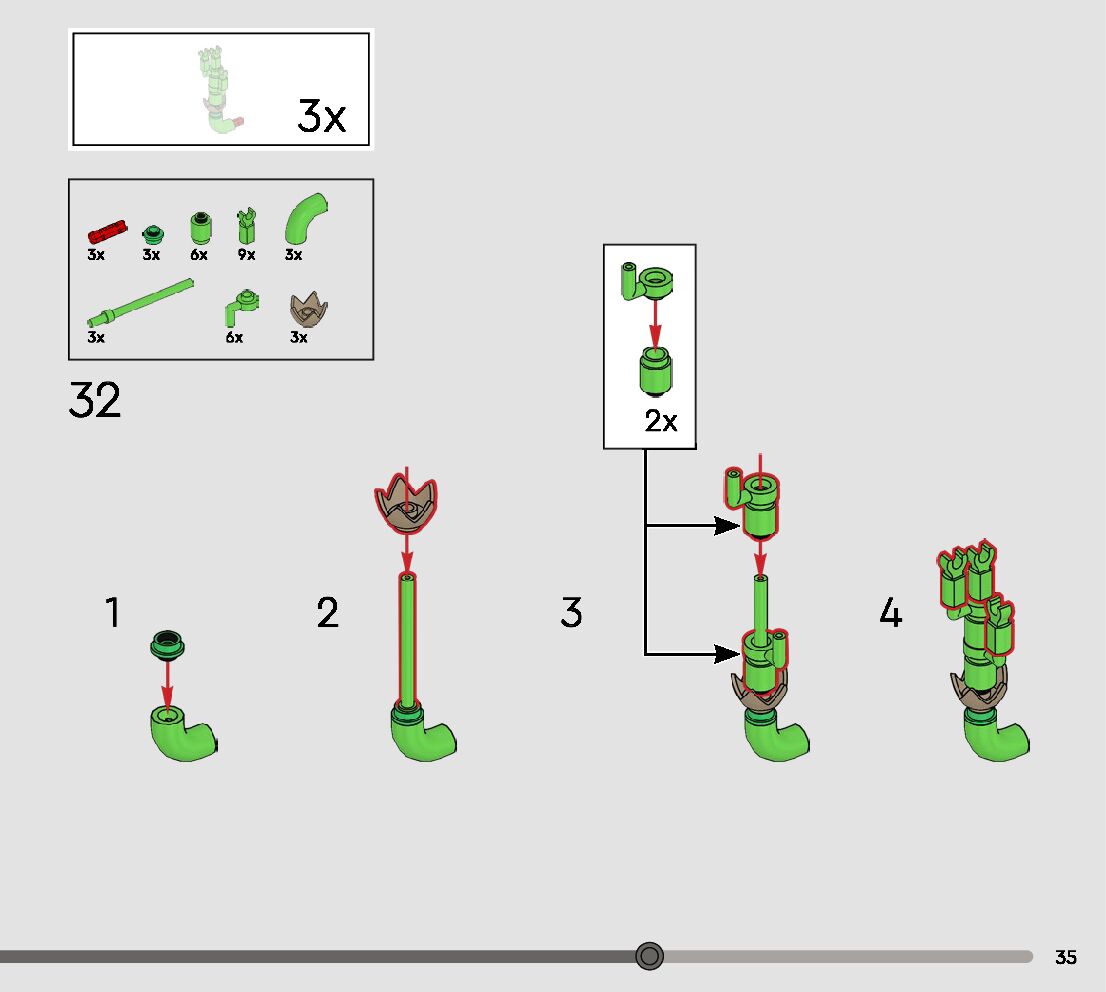 3x

3x 3x 6x 9x 3x
3x 6x 3x

32

2x

1 2 3 4

35