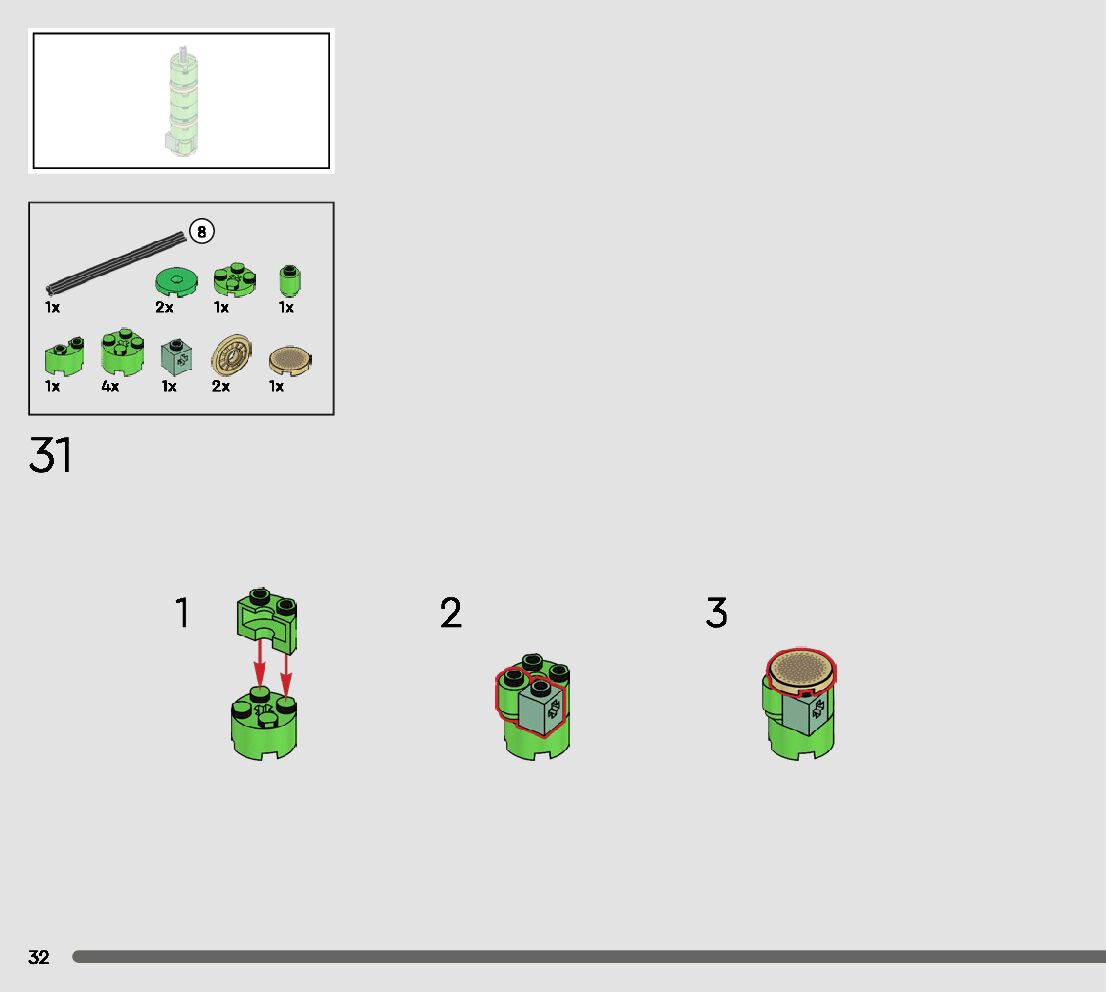 8
1x
2x
1x
1x
1x
4x
1x
2x
1x

31

1
2
3

32