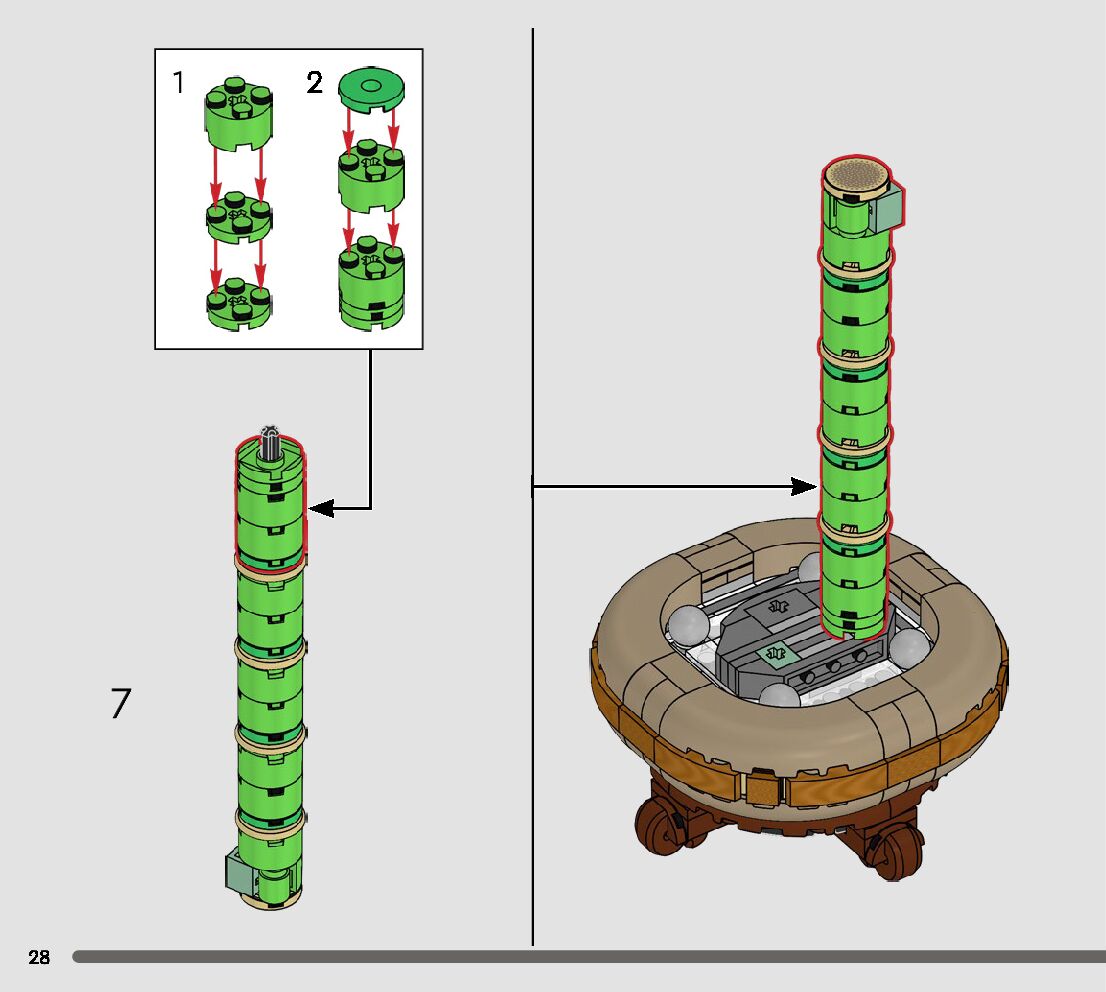 1

2

7

28