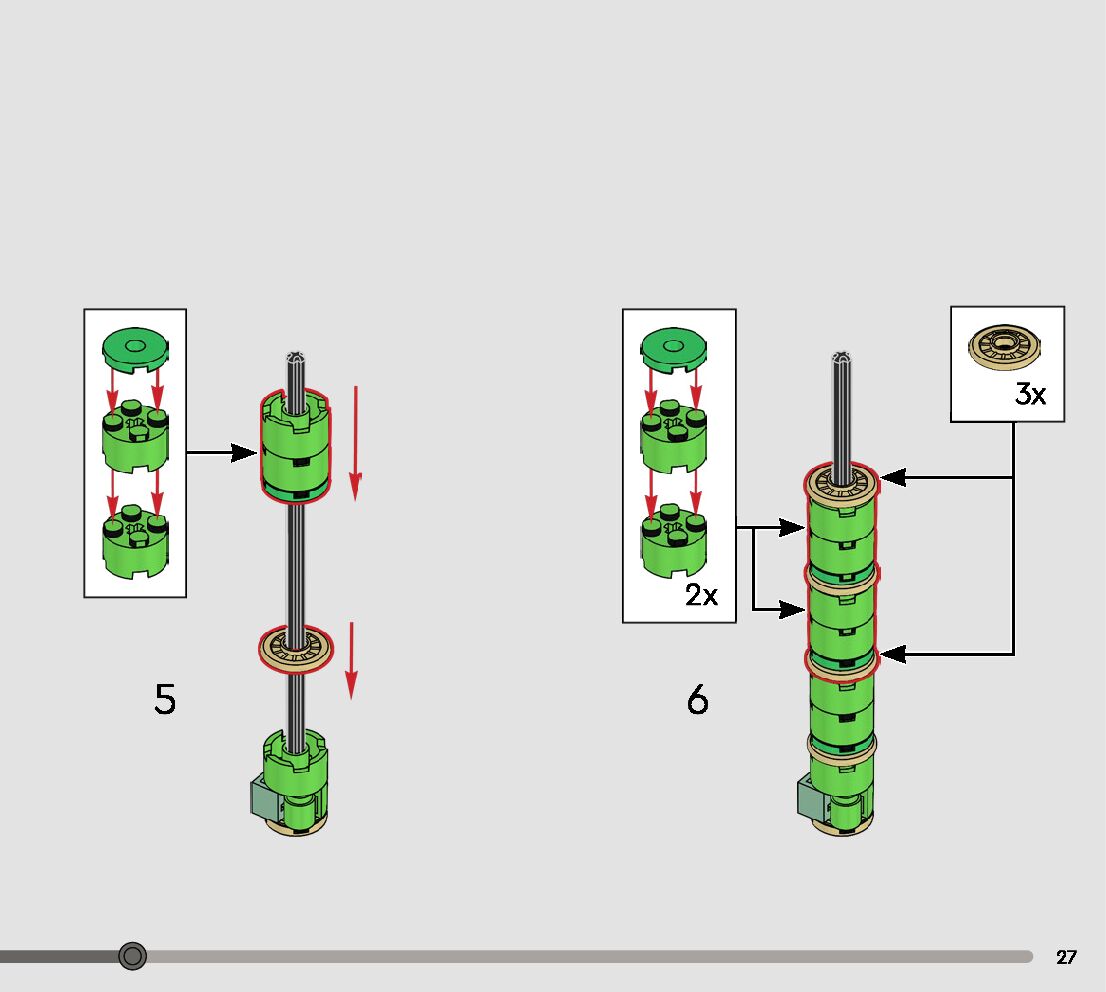 5

2x

3x

6

27