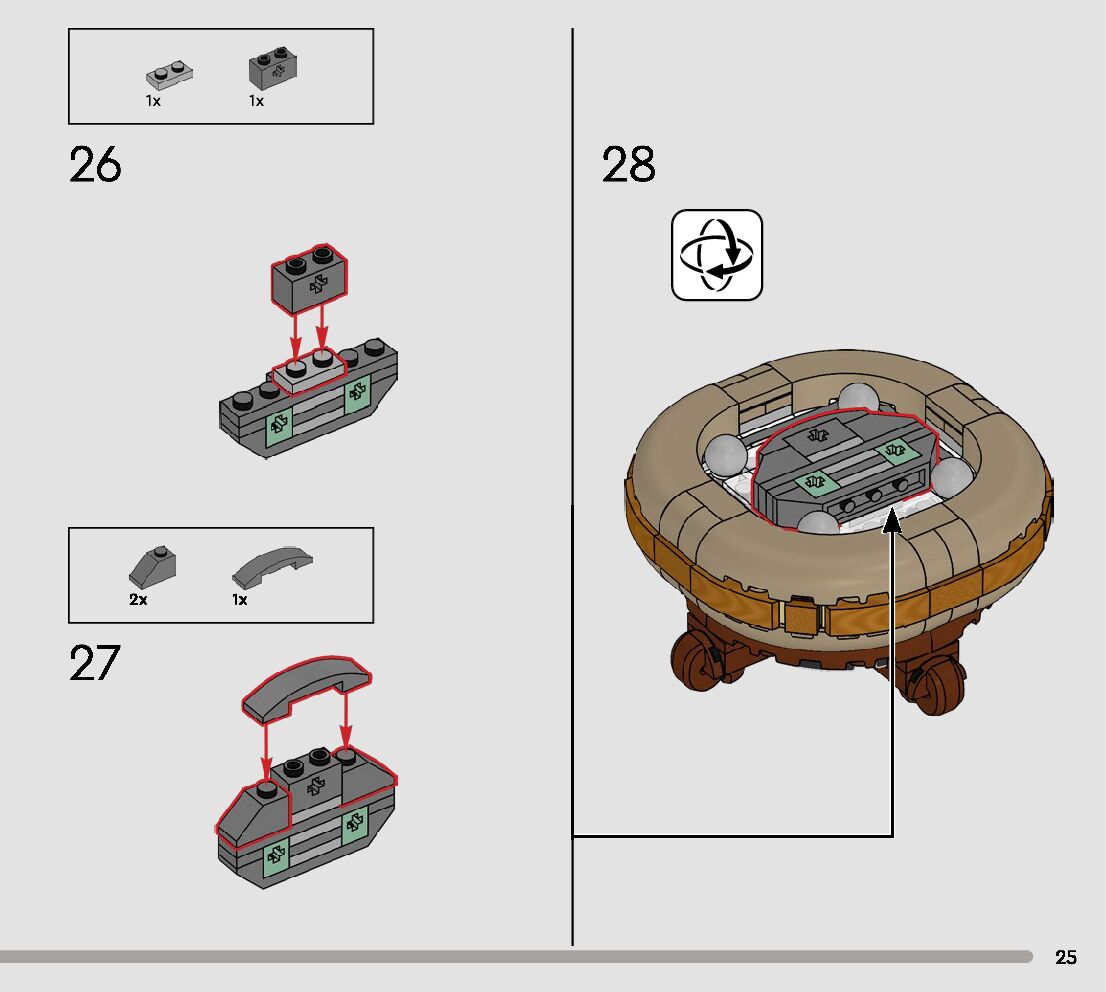 1x 1x

26

2x 1x

27

28

25