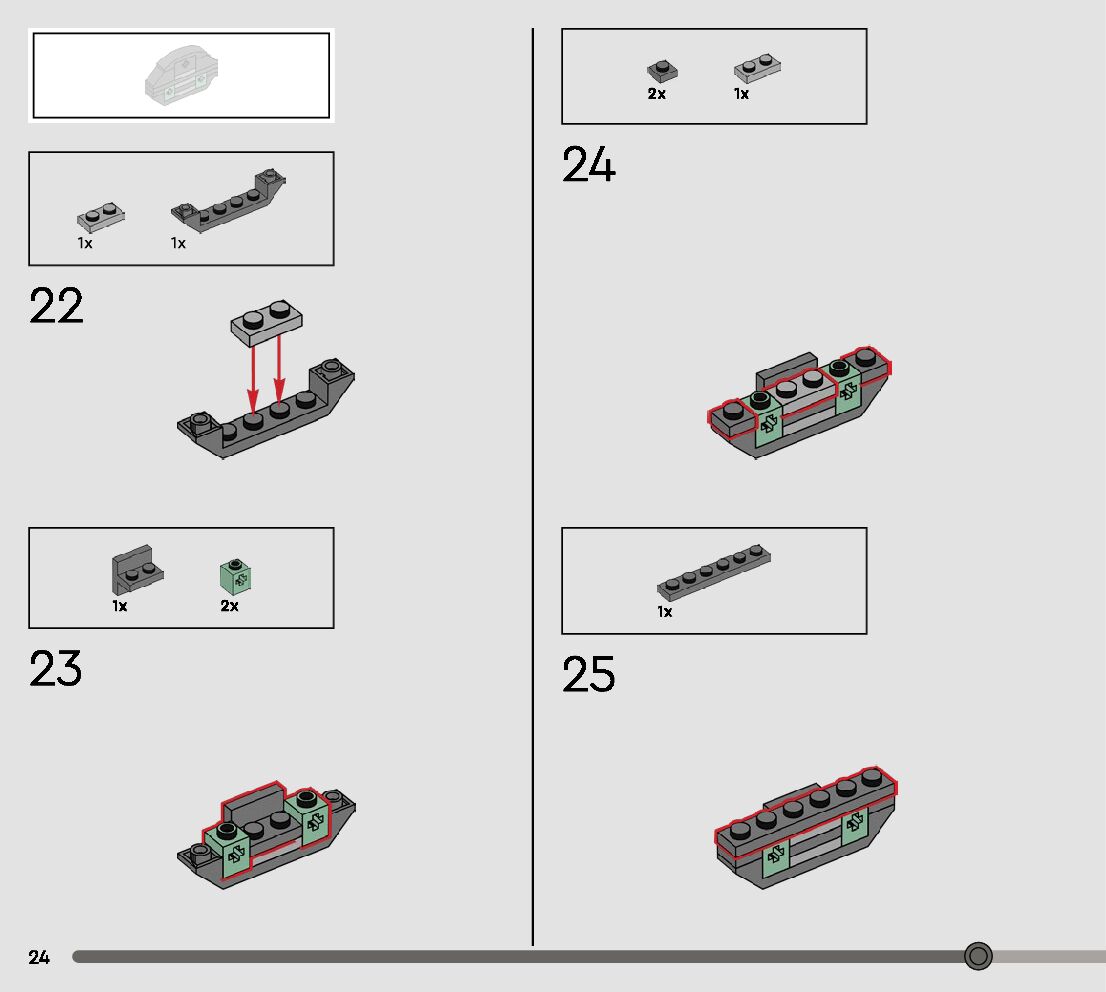 1x
1x

22

1x
2x

23

2x
1x

24

1x

25

24