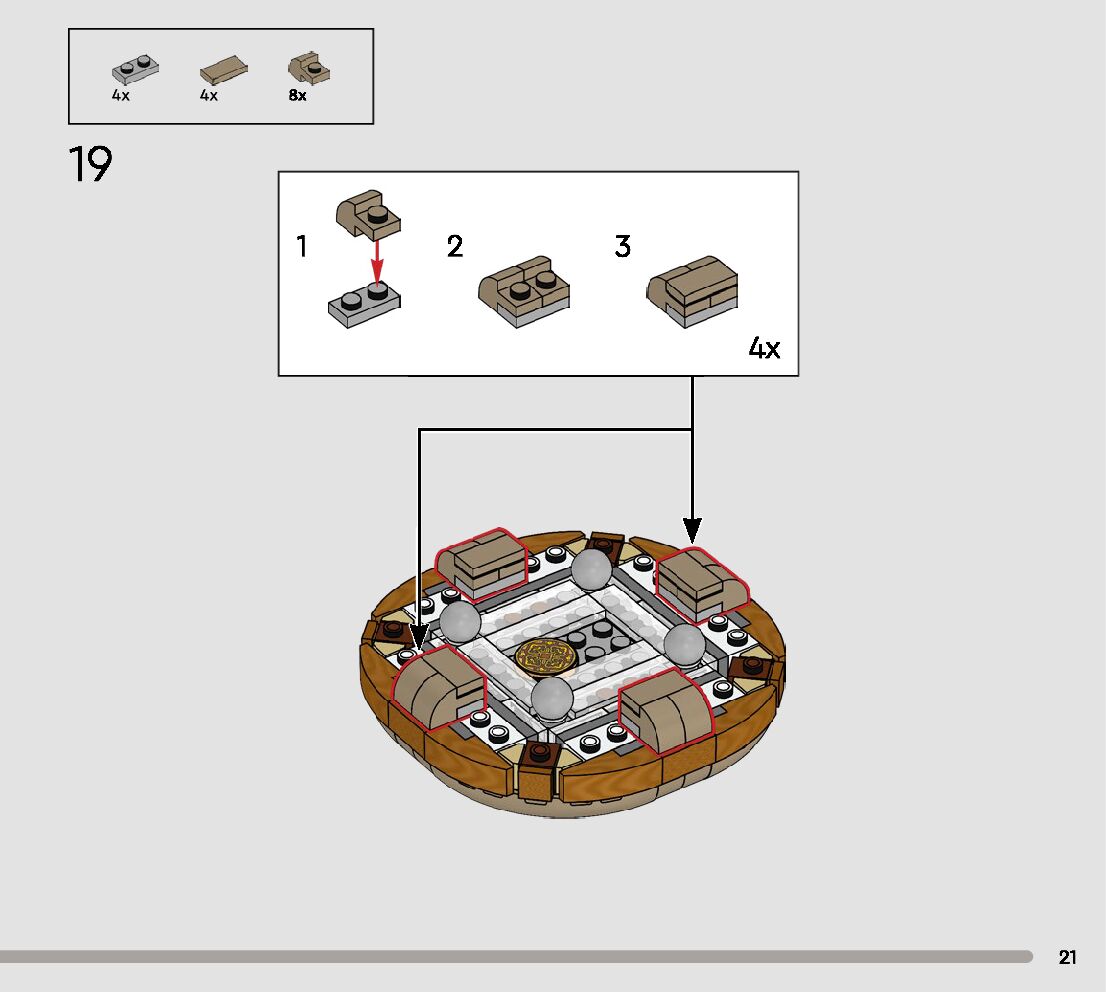 4x 4x 8x

19

1 2 3

4x

21