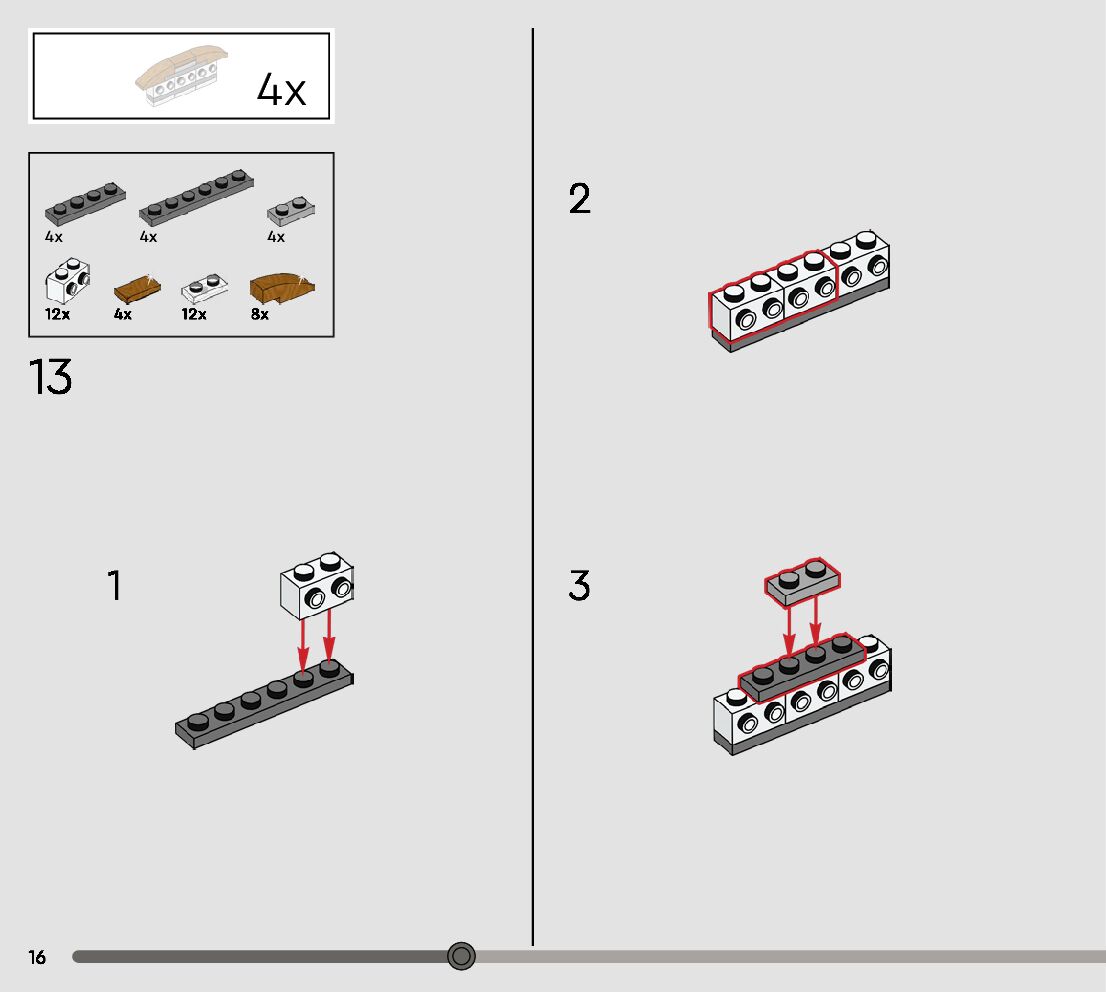 4x

4x
4x
4x
12x
4x
12x
8x

13

1

2

3

16