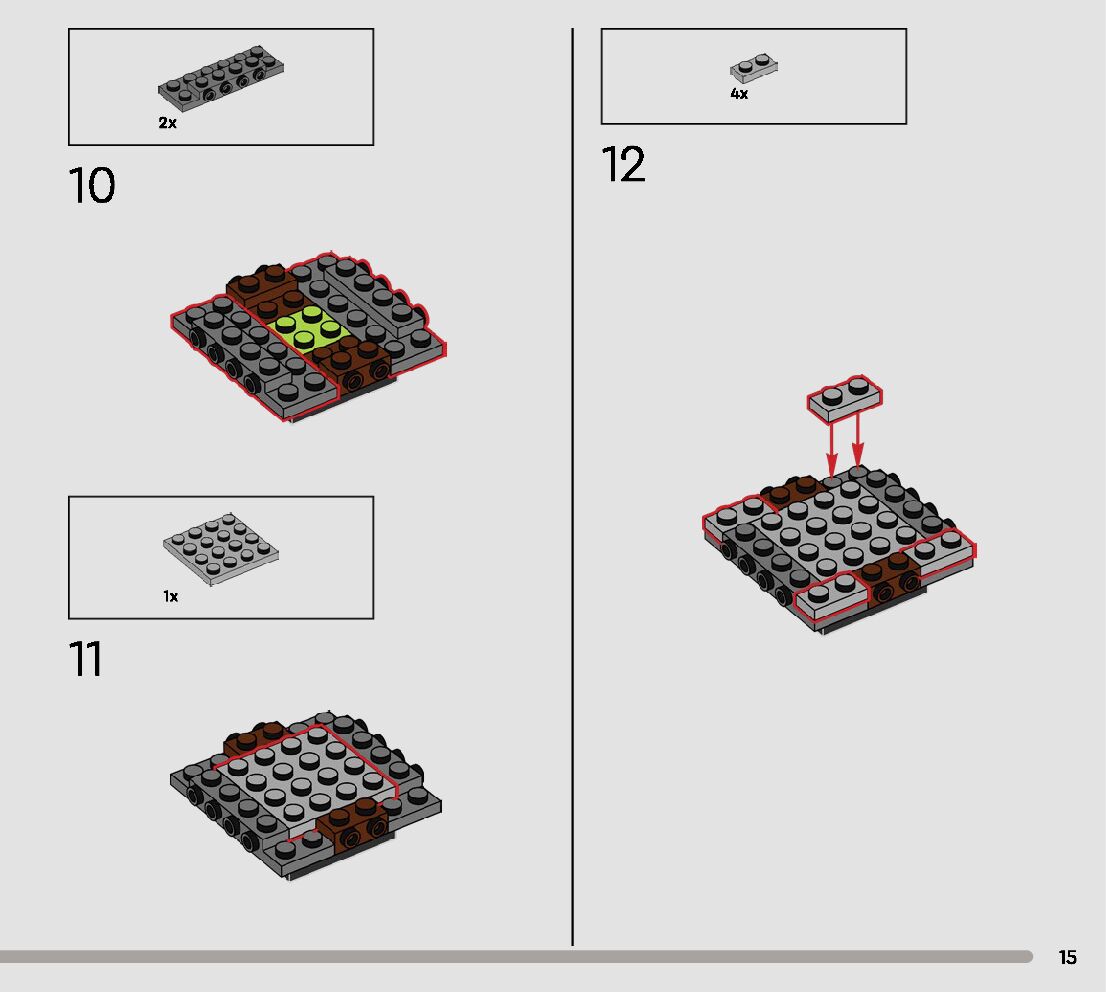 2x

10

1x

11

4x

12

15