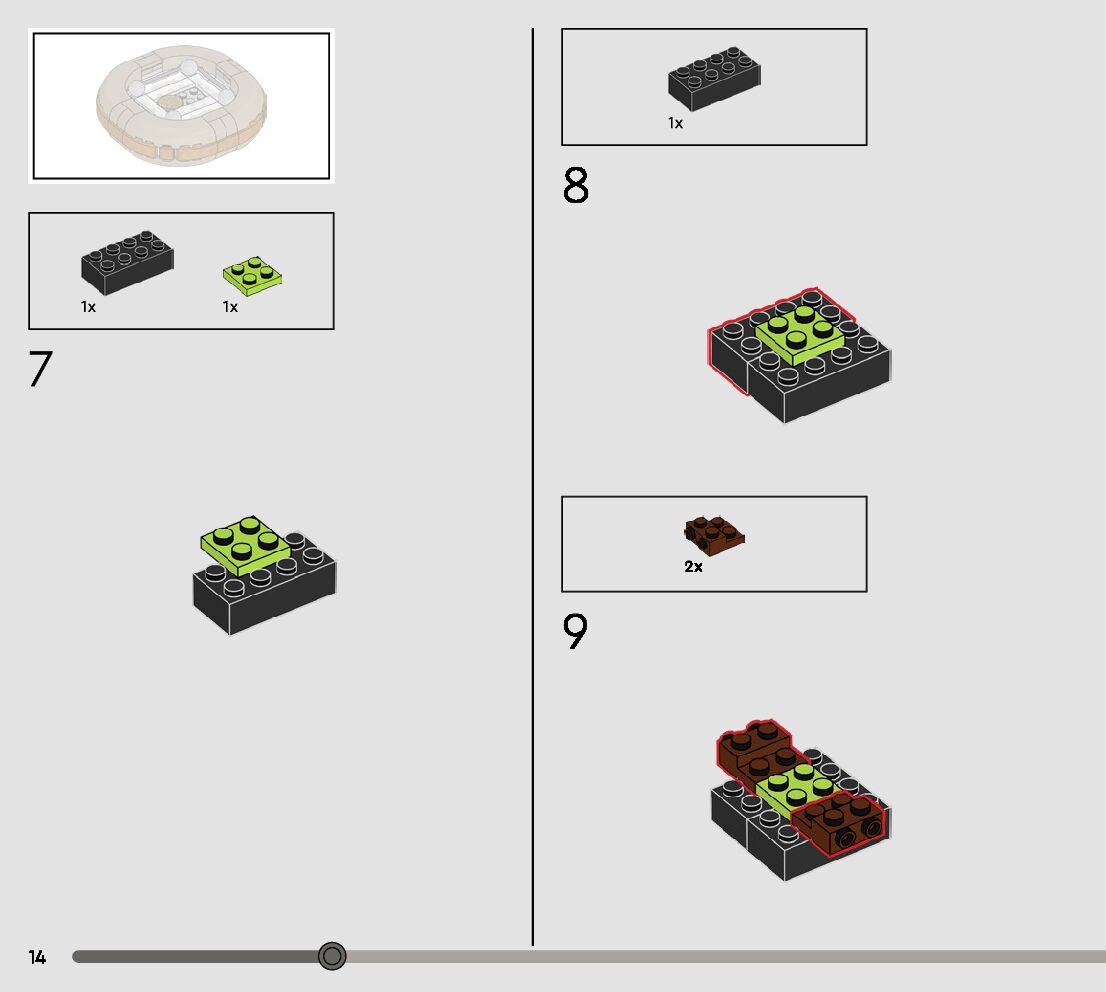 1x

1x

7

1x

8

2x

9

14