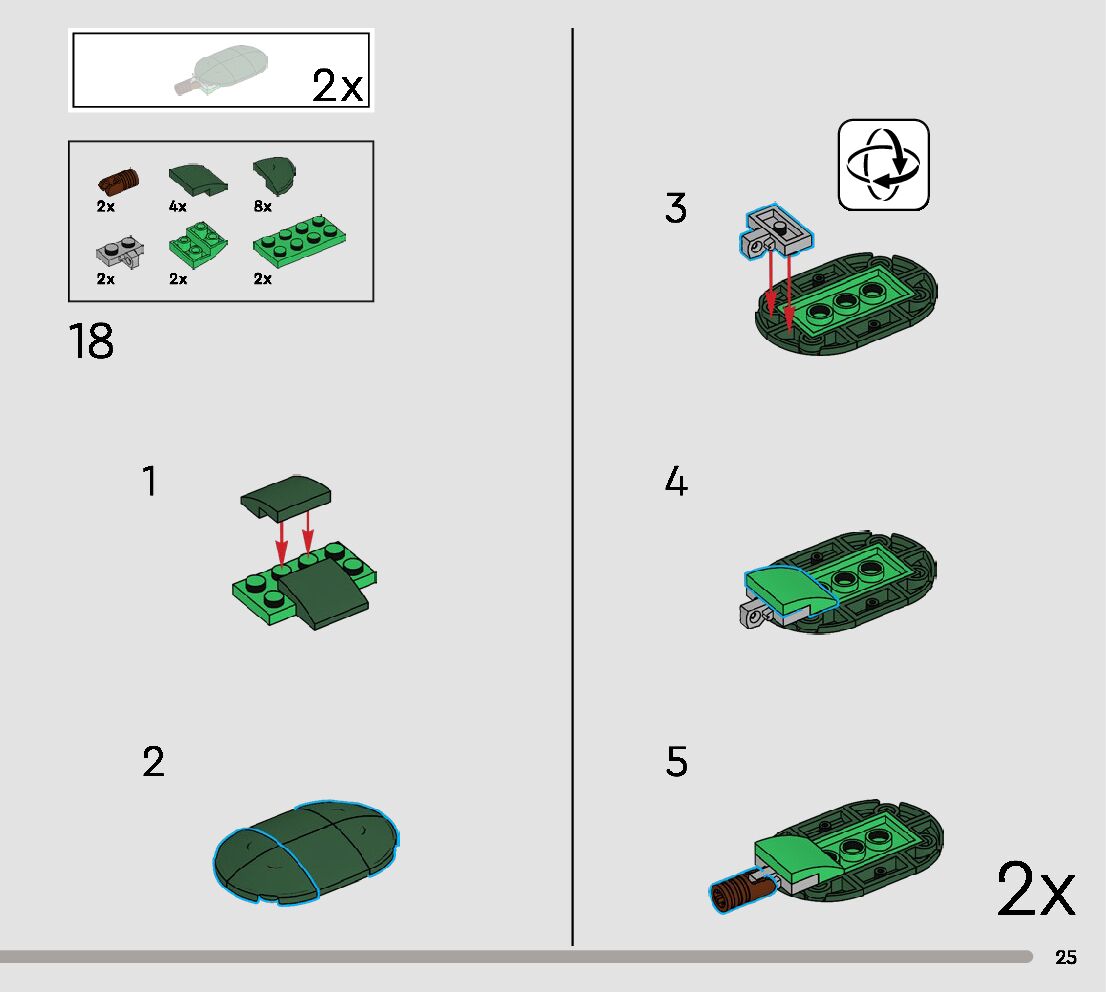 2x

2x 4x 8x
2x 2x 2x

18

1

2

3

4

5

2x

25