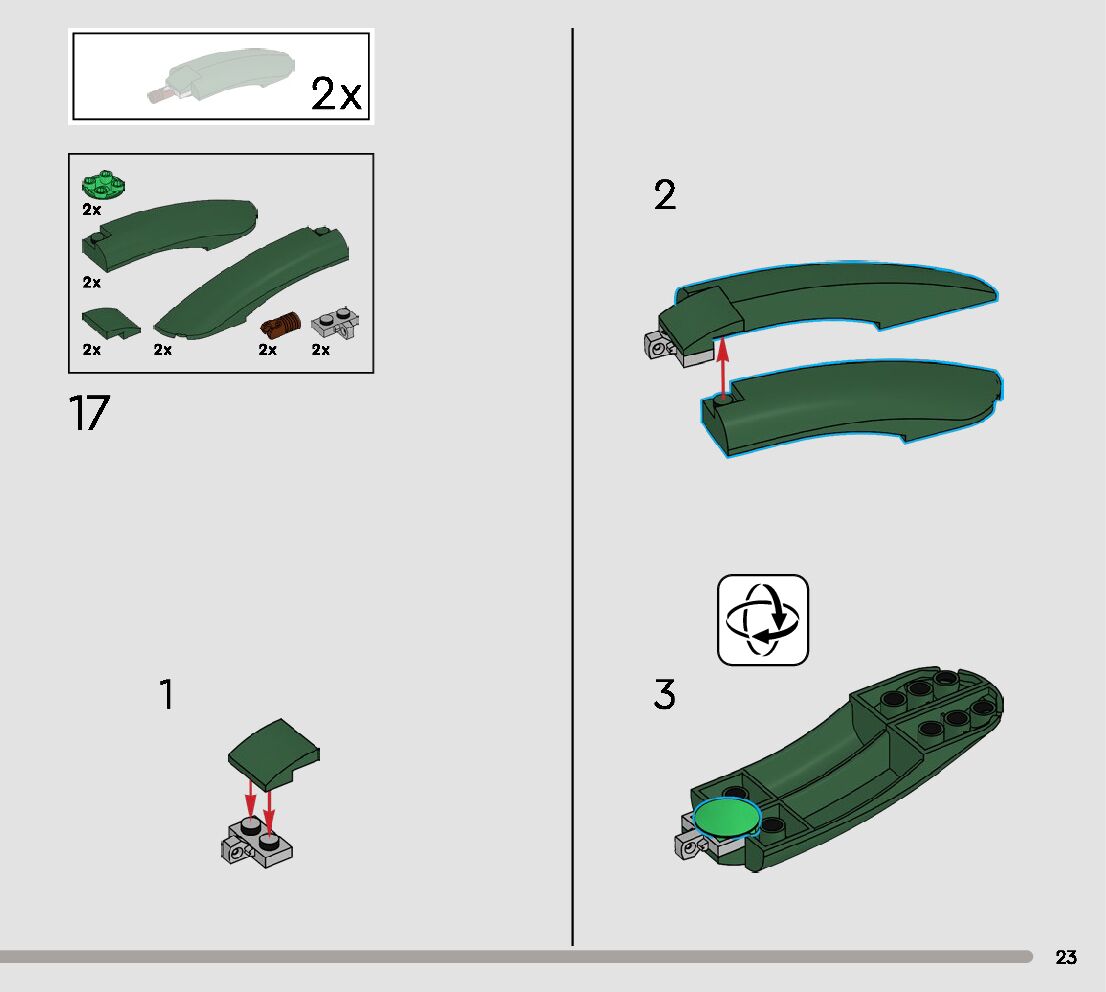 2x

2x
2x
2x
2x
2x
2x

17

1

2

3

23