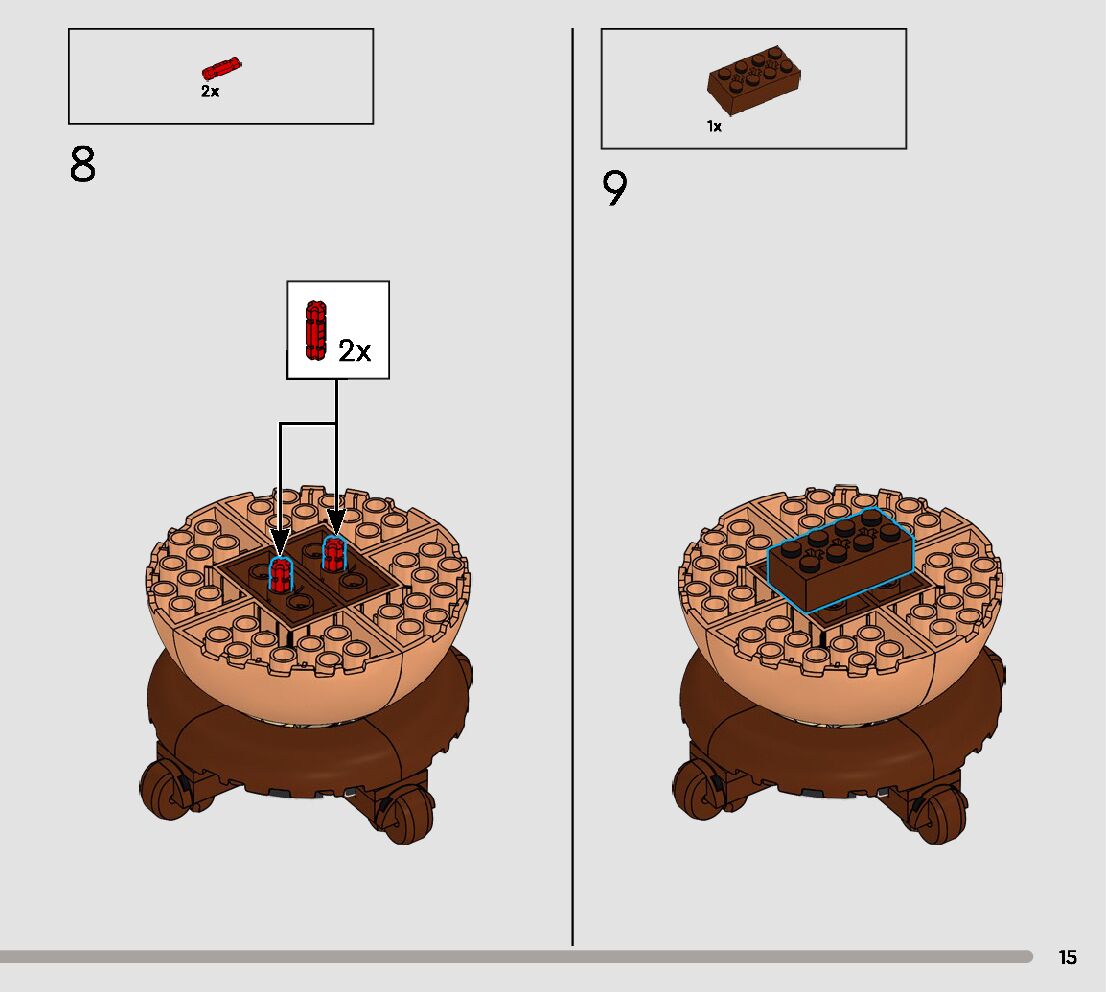 2x

8

2x

1x

9

15