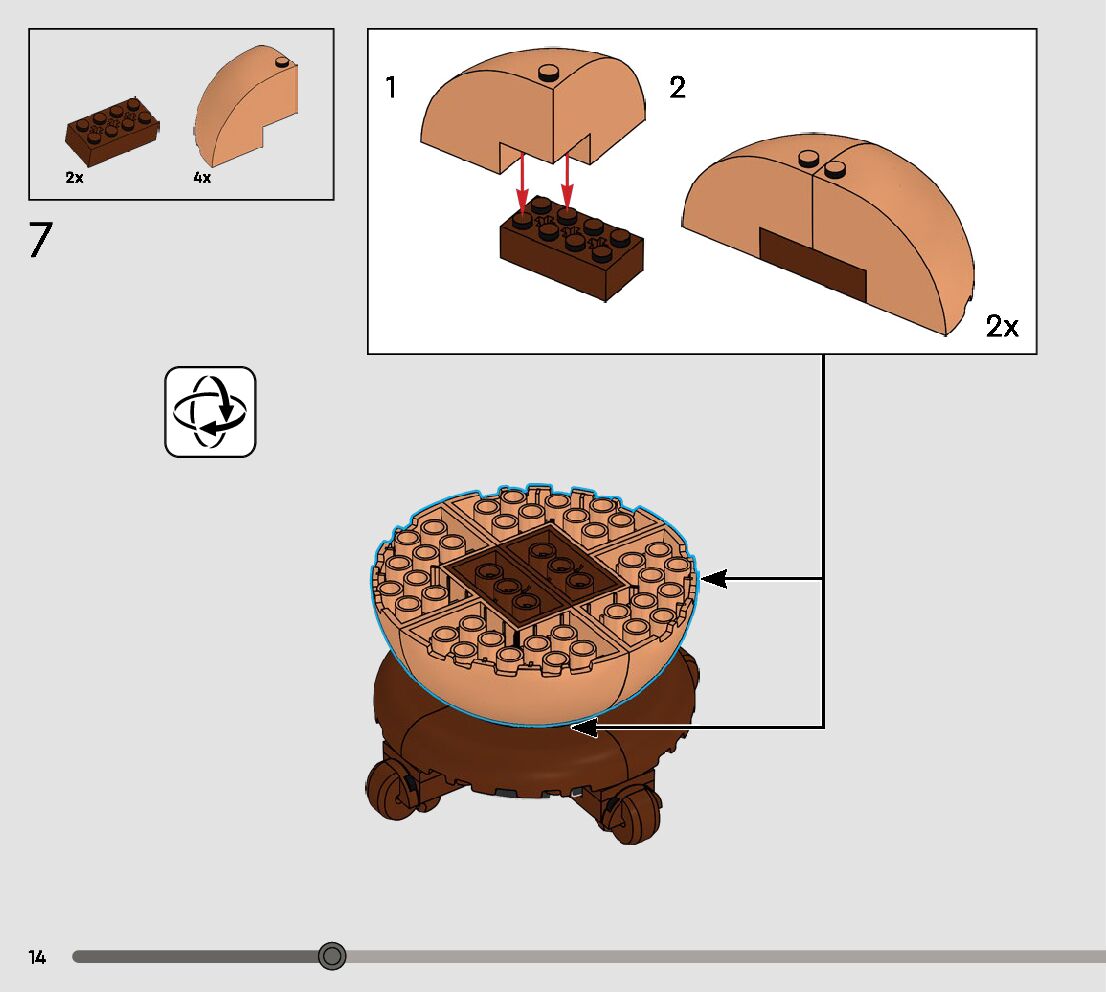 2x 4x

7

1

2

2x

14