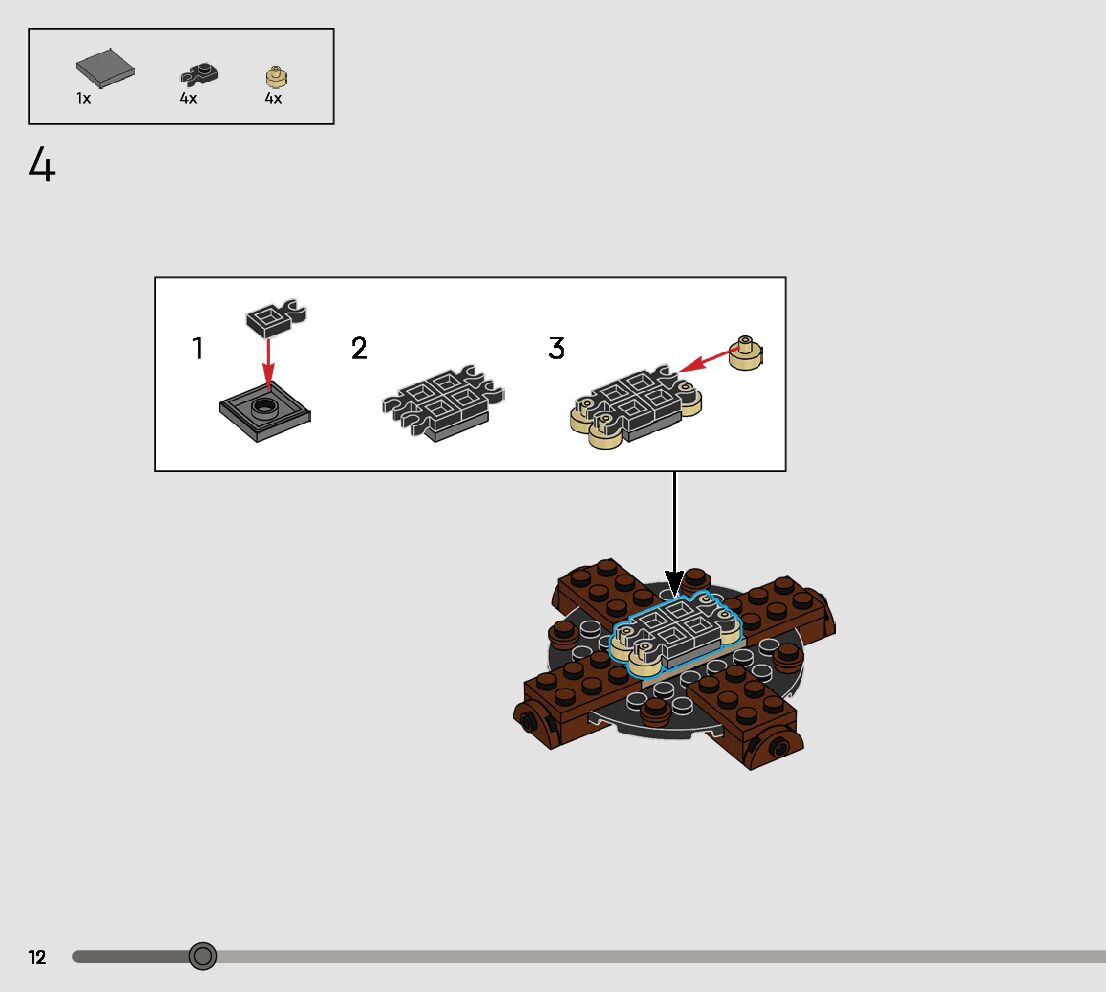 1x 4x 4x

4

1

2

3

12