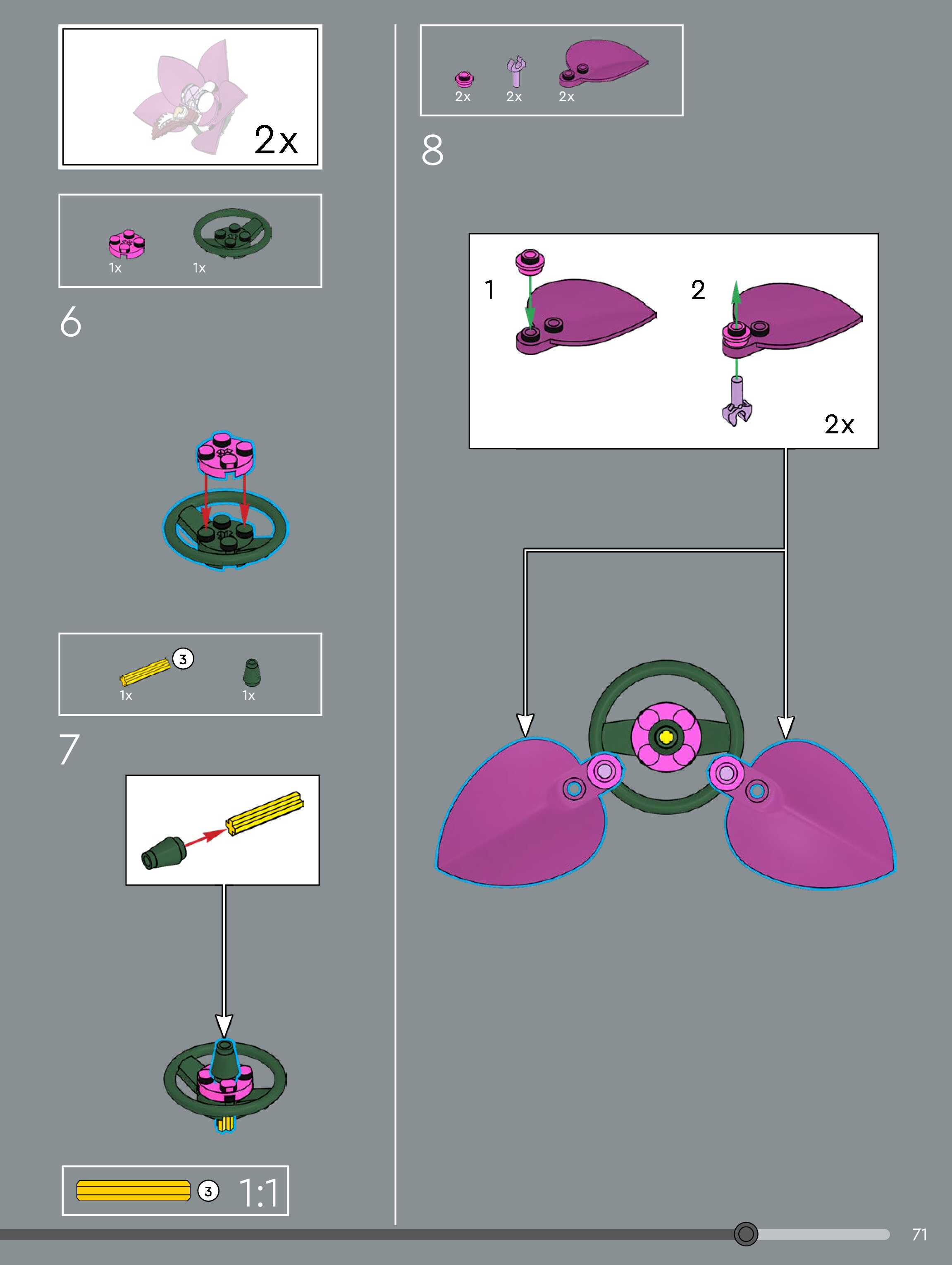 2x

1x 1x

6

3
1x 1x

7

3 1:1

2x 2x 2x

8

1 2

2x

71