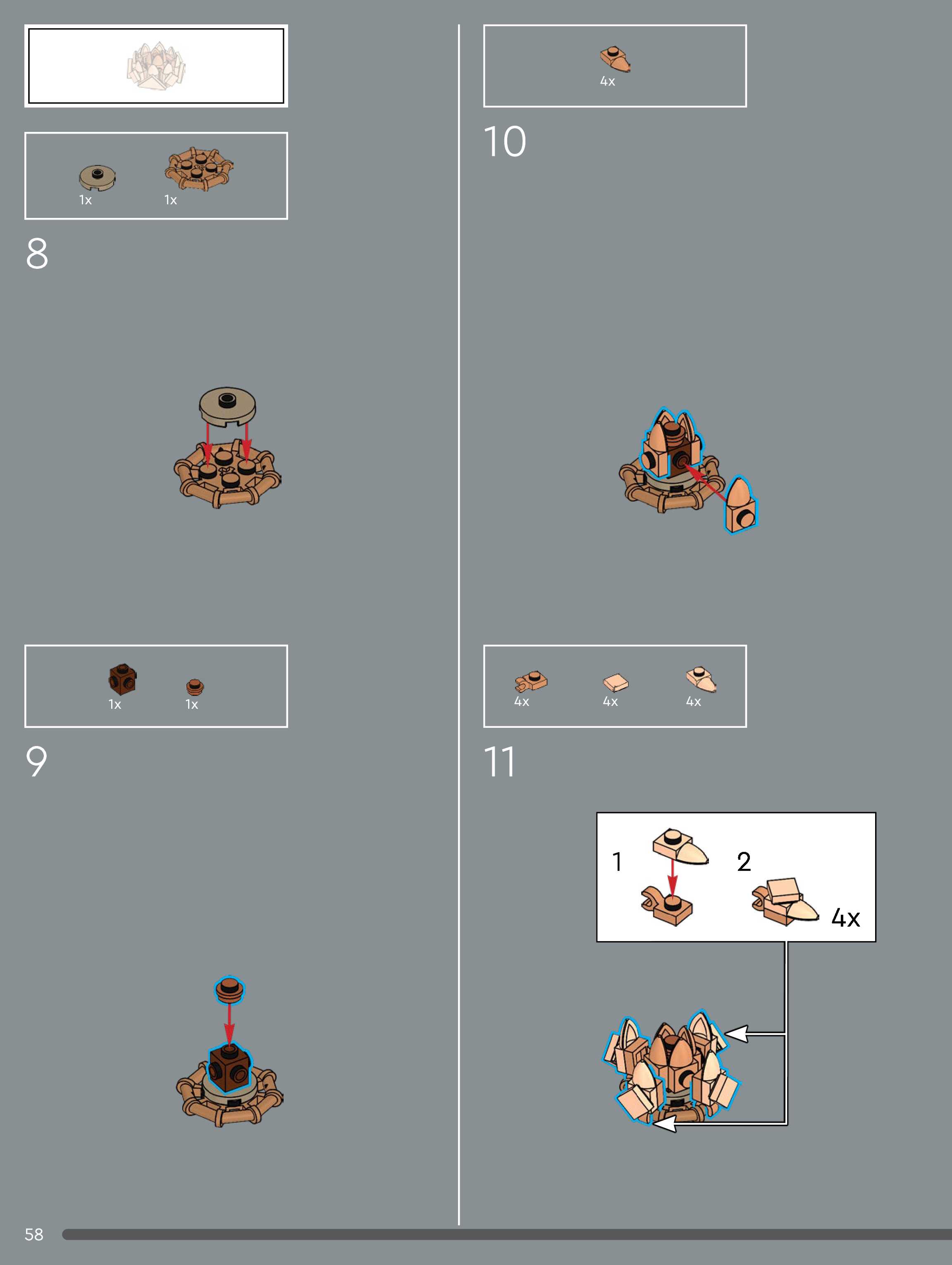 1x 1x

8

1x 1x

9

4x

10

4x 4x 4x

11

1

2

4x

58