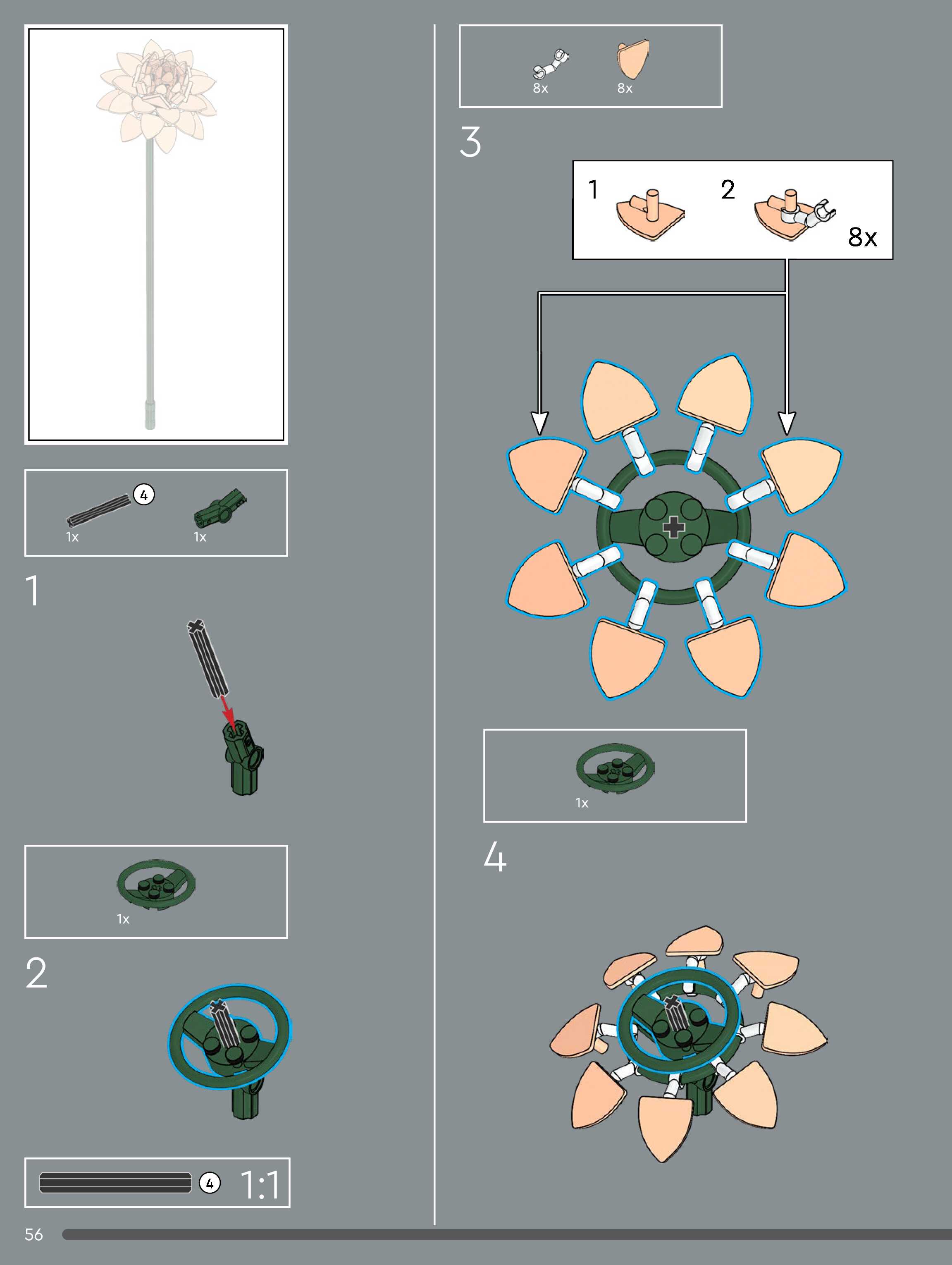 4
1x
1x

1

1x

2

4
1:1

8x
8x

3

1
2
8x

1x

4

56