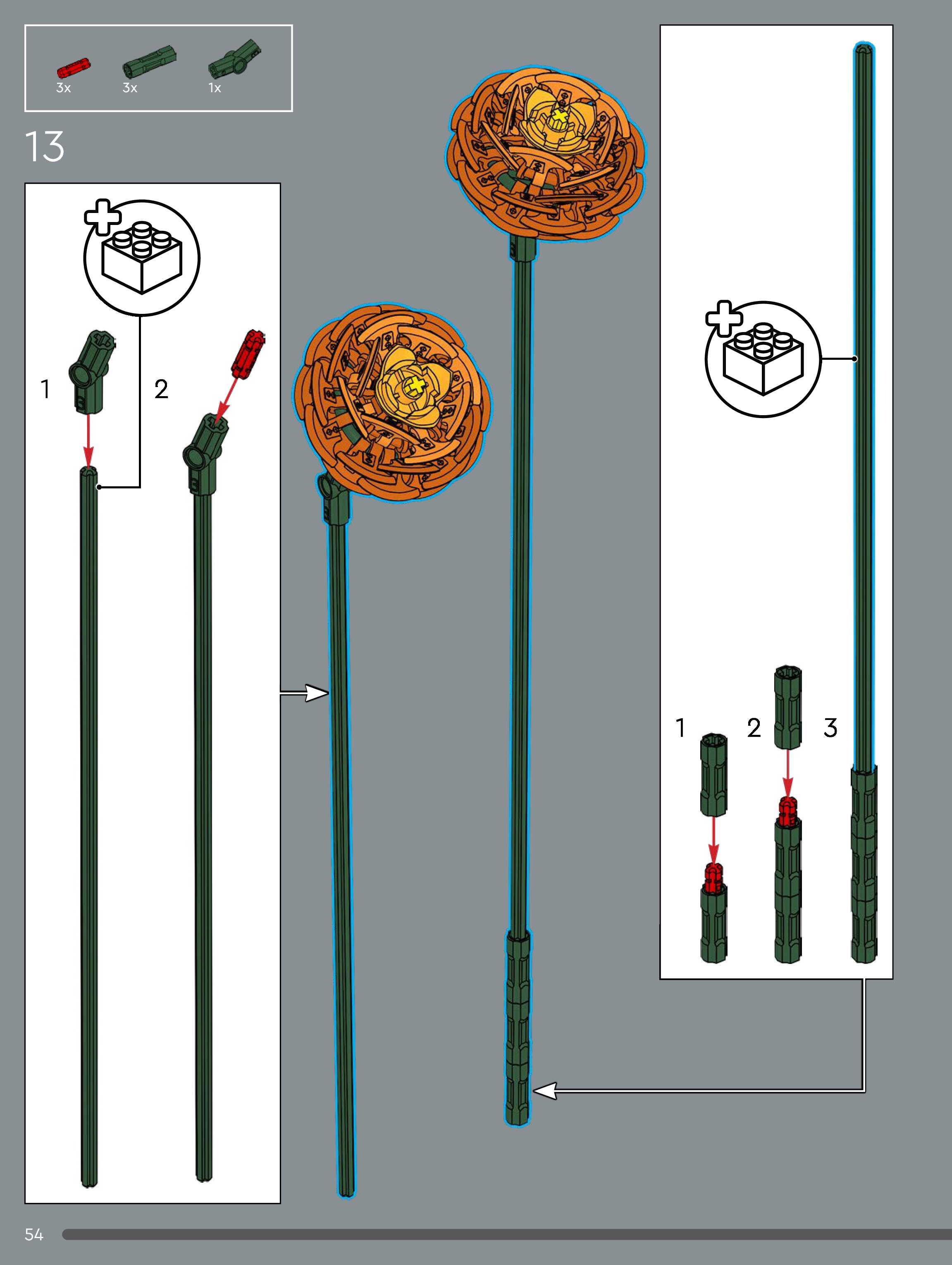 3x 3x 1x

13

1 2

1 2 3

54